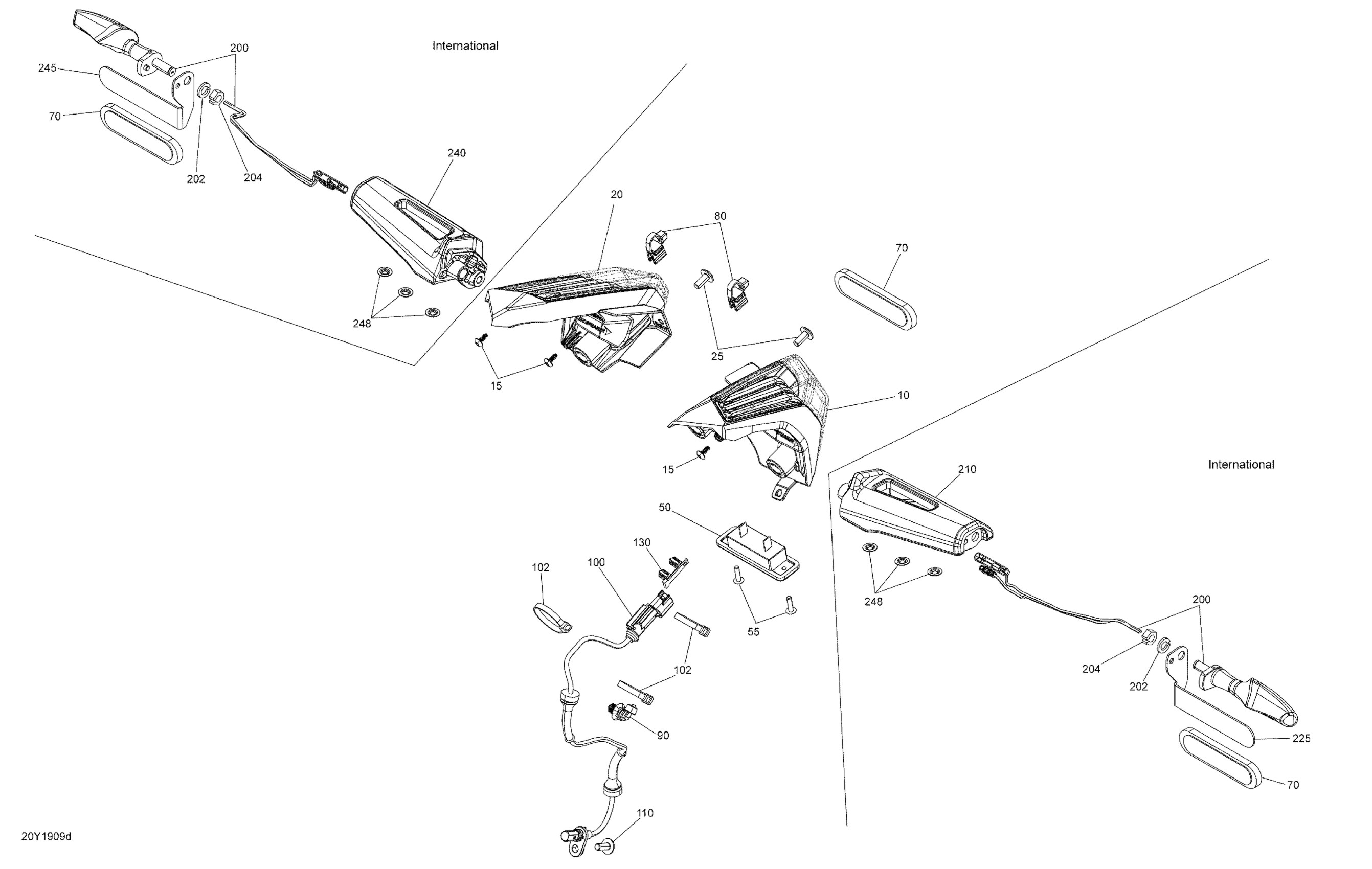 International

200
245
70
202
204
240
20
80
70
248
25
15
10
15
International
210
50
130
102
100
248
200
55
102
204
202
90
225
70
110
20Y1909d