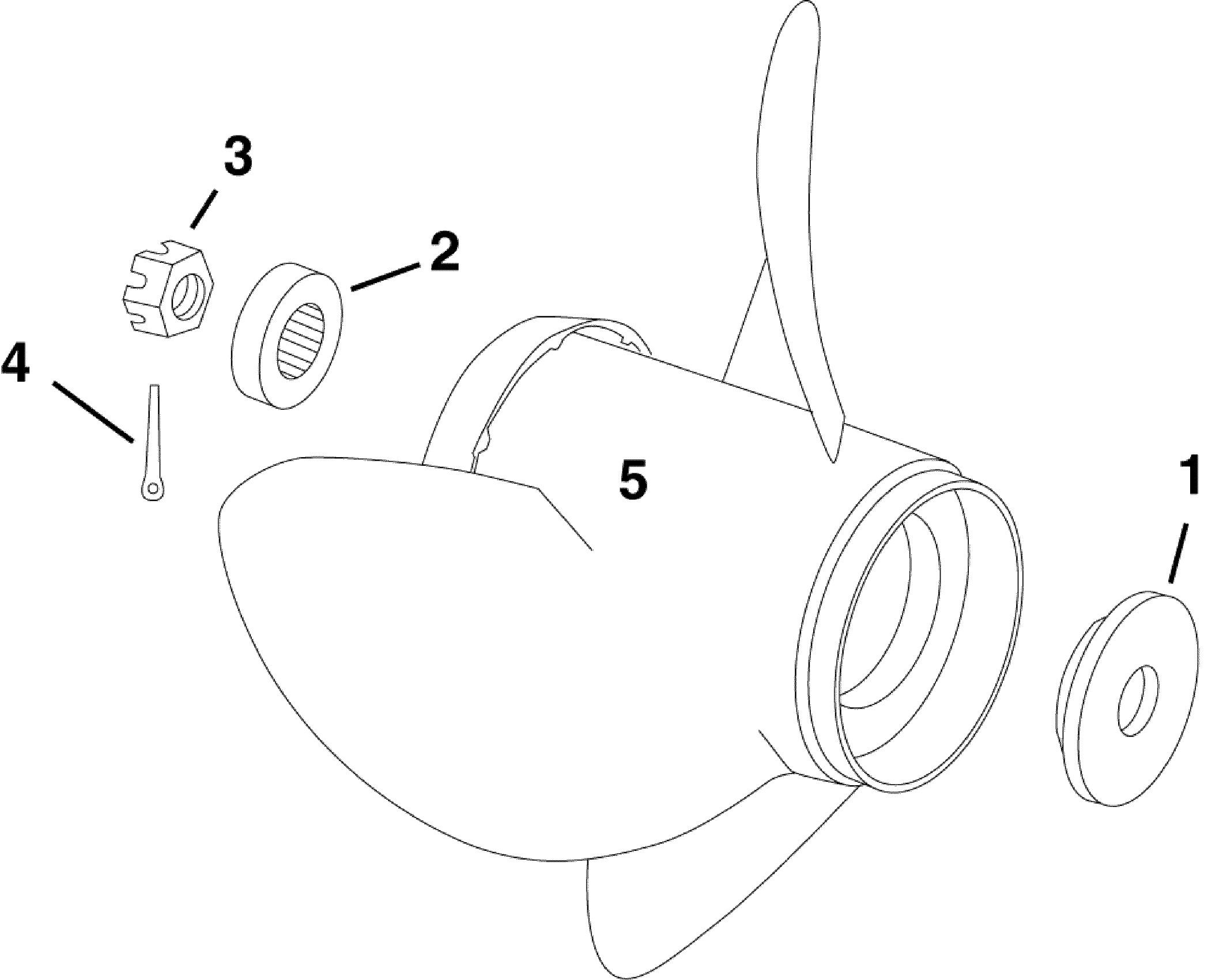 3
2
4
5
1