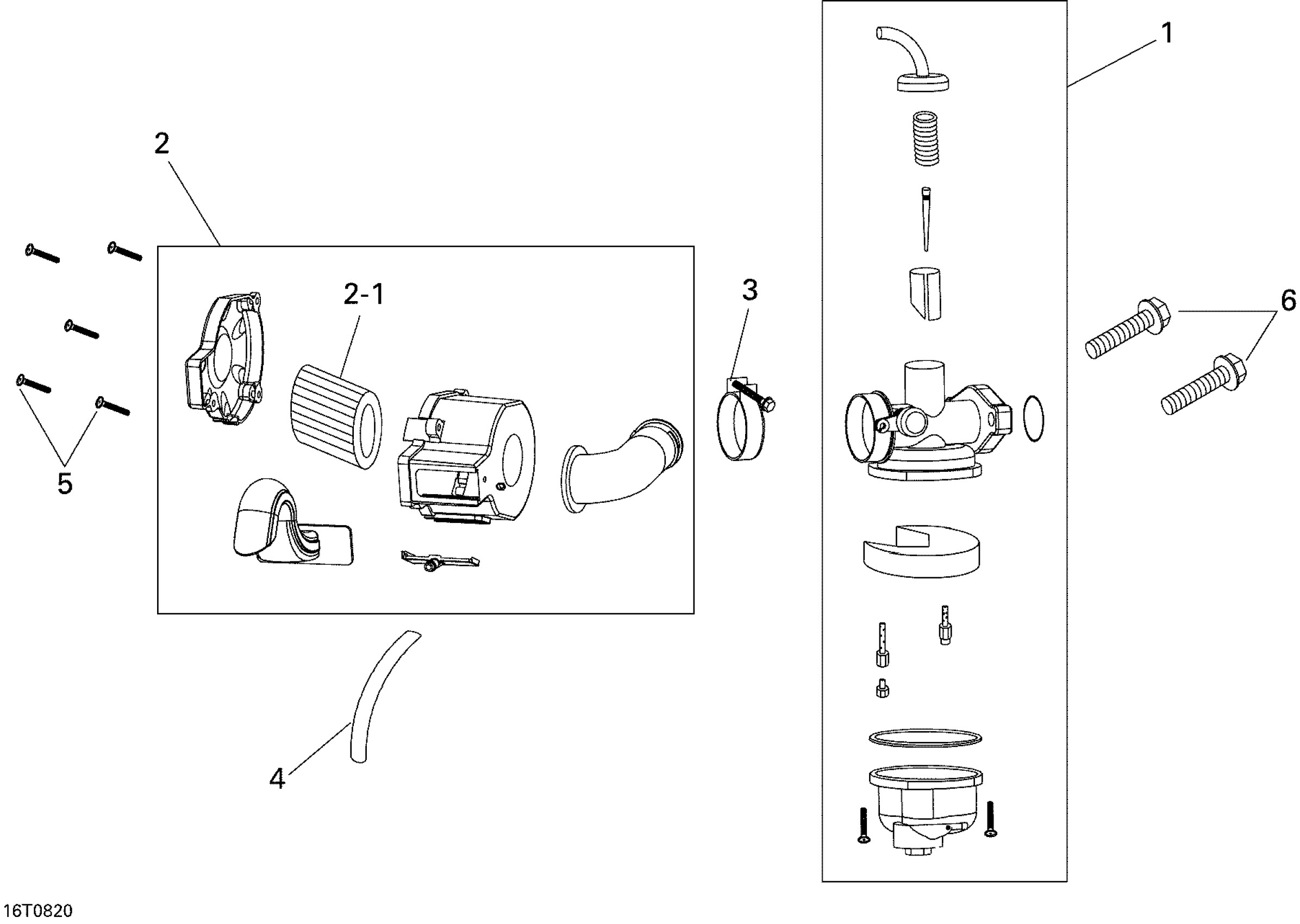 1
2
2-1
3
6
5
4
16T0820