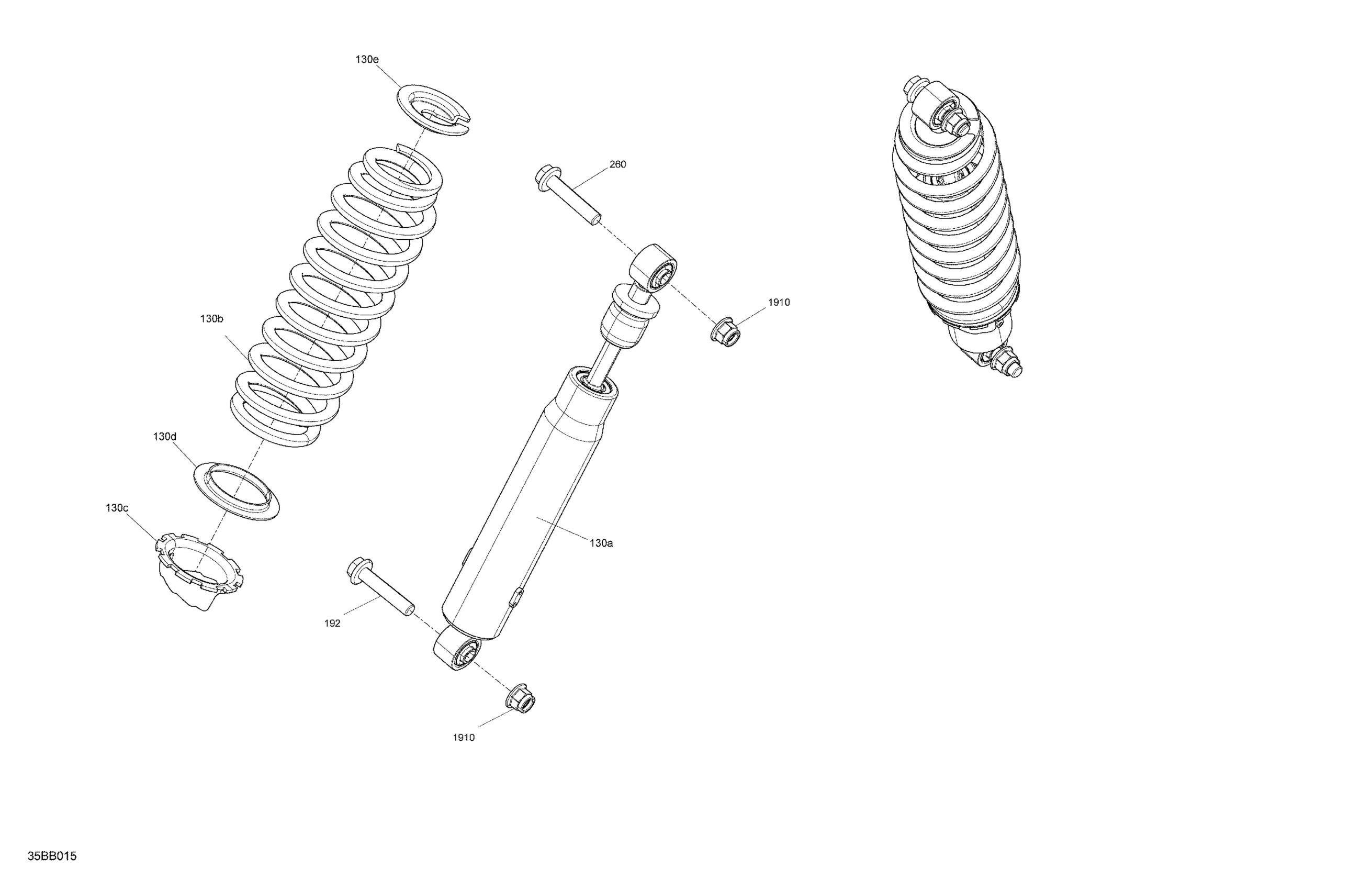 130e

260

1910

130b

130d

130c

130a

192

1910

35BB015