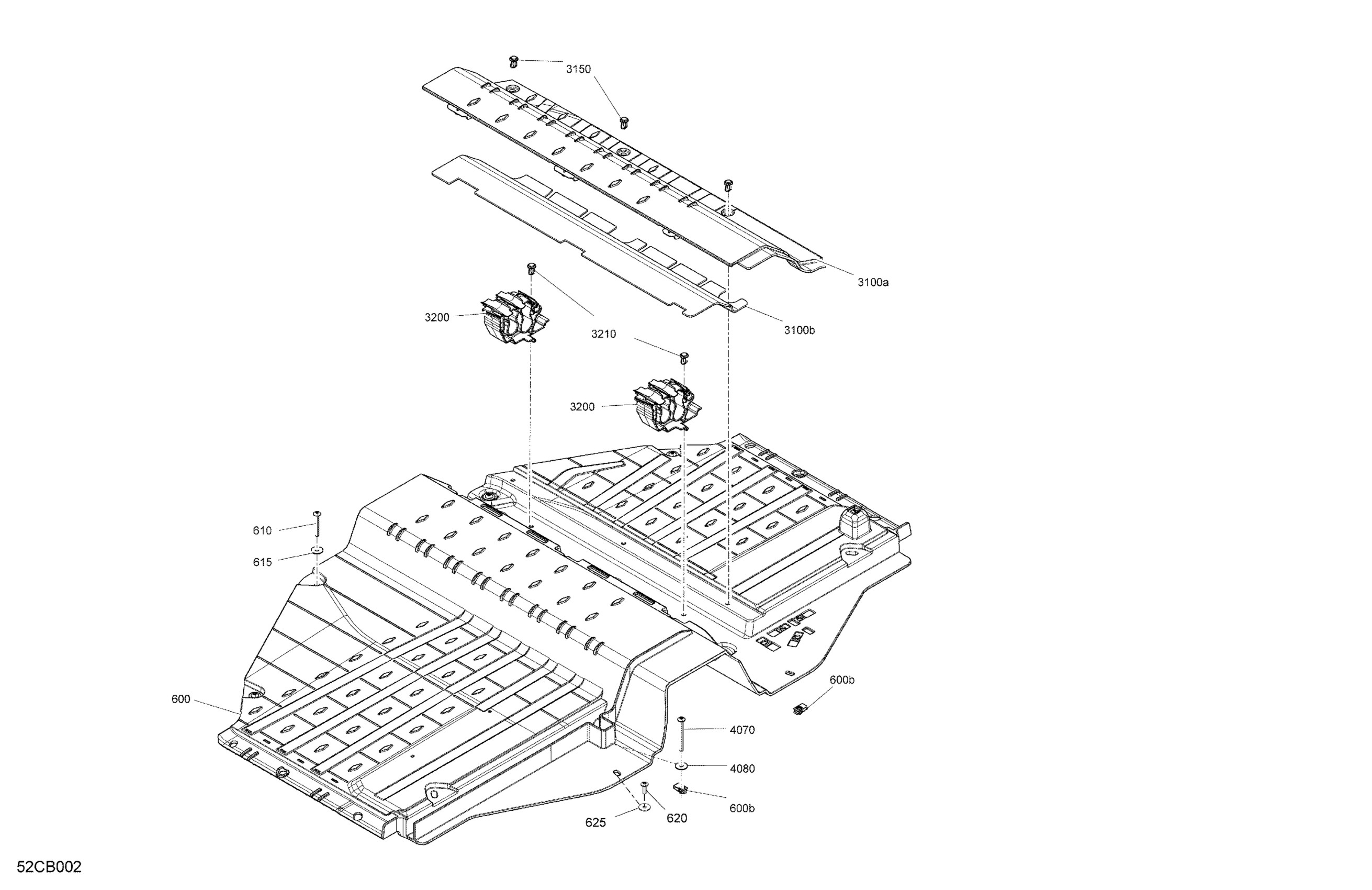 3150

3100a

3200

3210

3100b

3200

610

615

600b

600

4070

4080

600b

625

620

52CB002