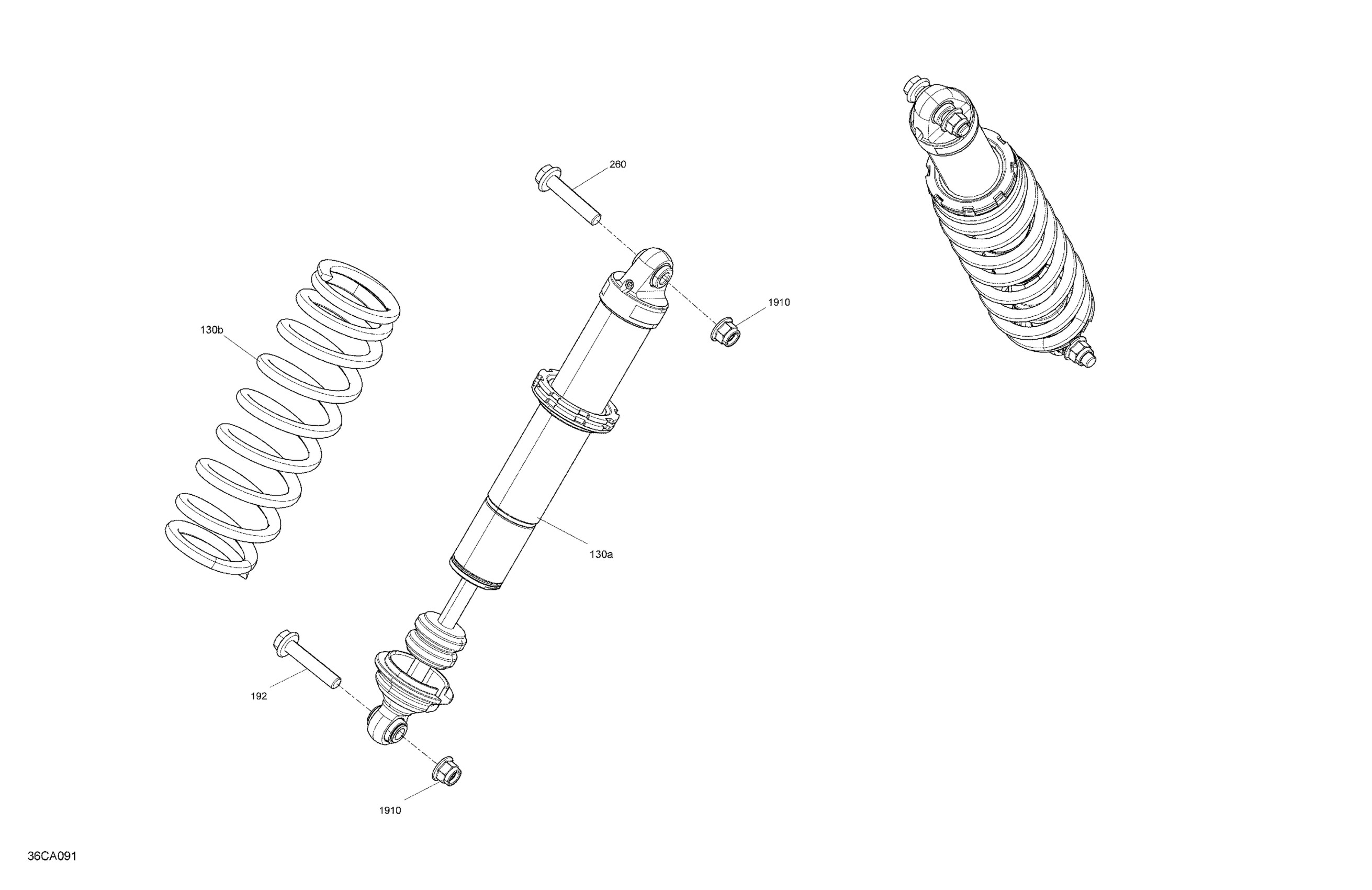 260

1910

130b

130a

192

1910

36CA091