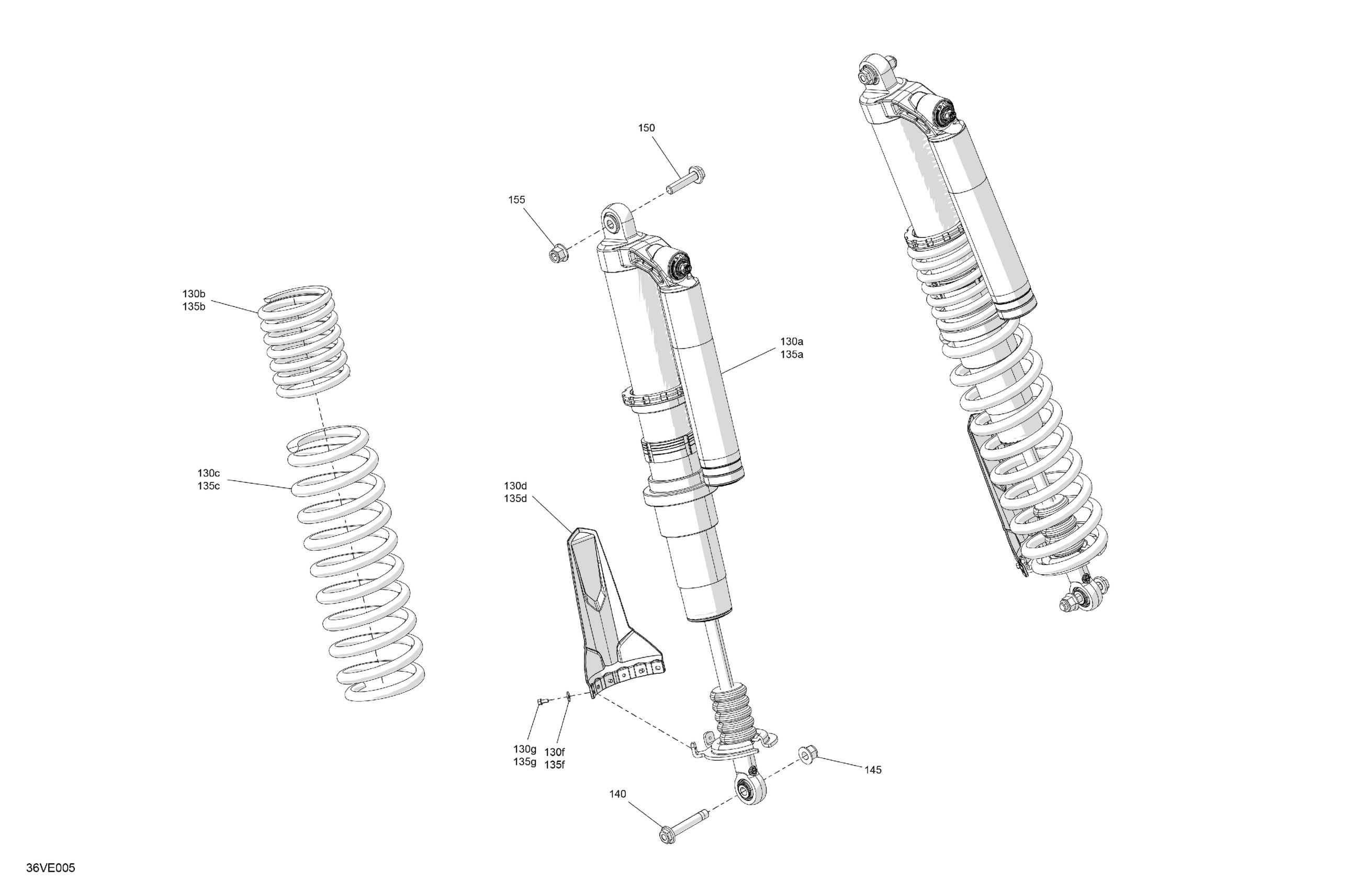 150

155

130b
135b

130a
135a

130c
135c

130d
135d

130g
135g

130f
135f

145

140

36VE005