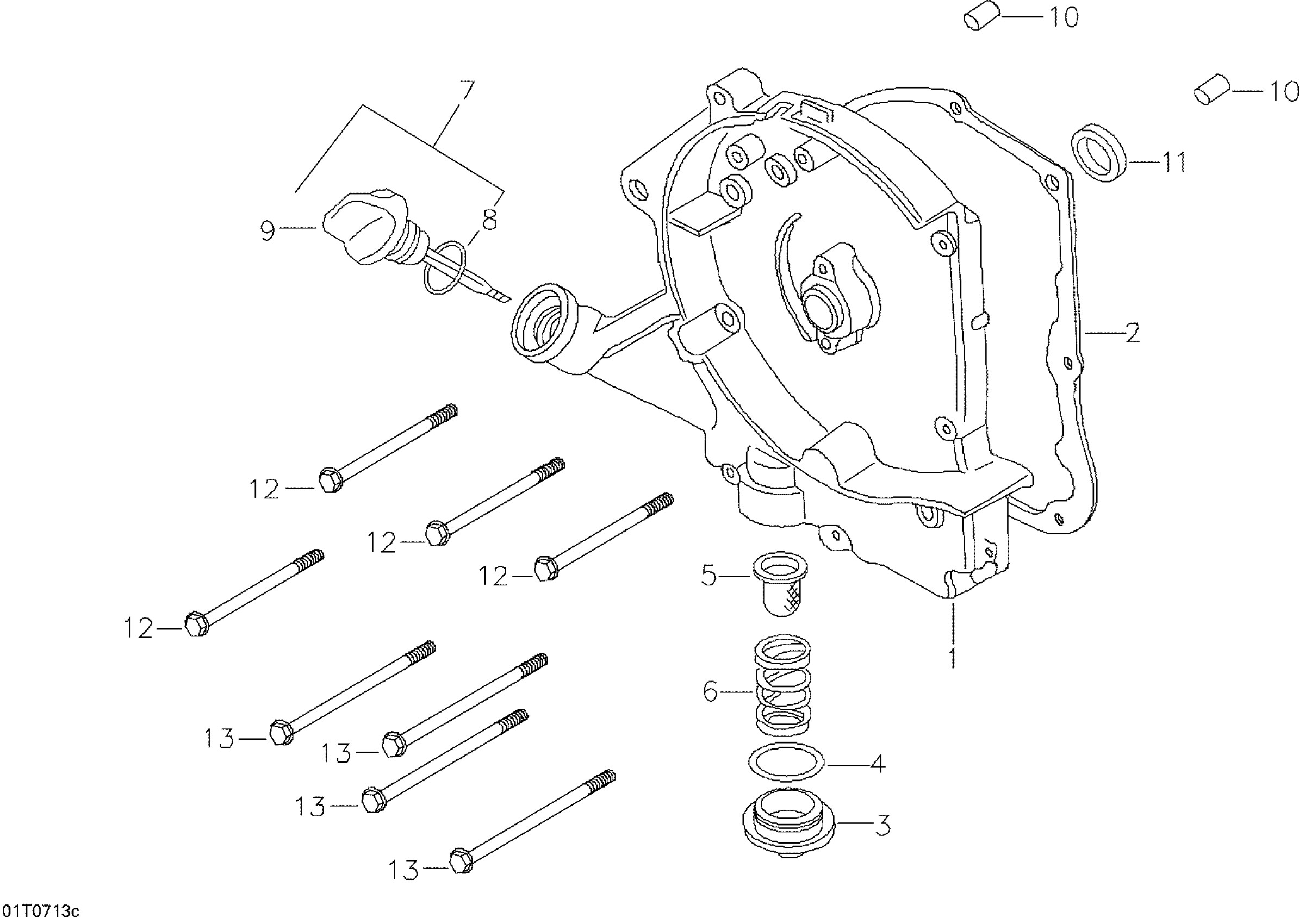 10
10
7
11
9
8
2
12
12
12
5
12
1
6
13
13
4
13
3
13
01T0713c