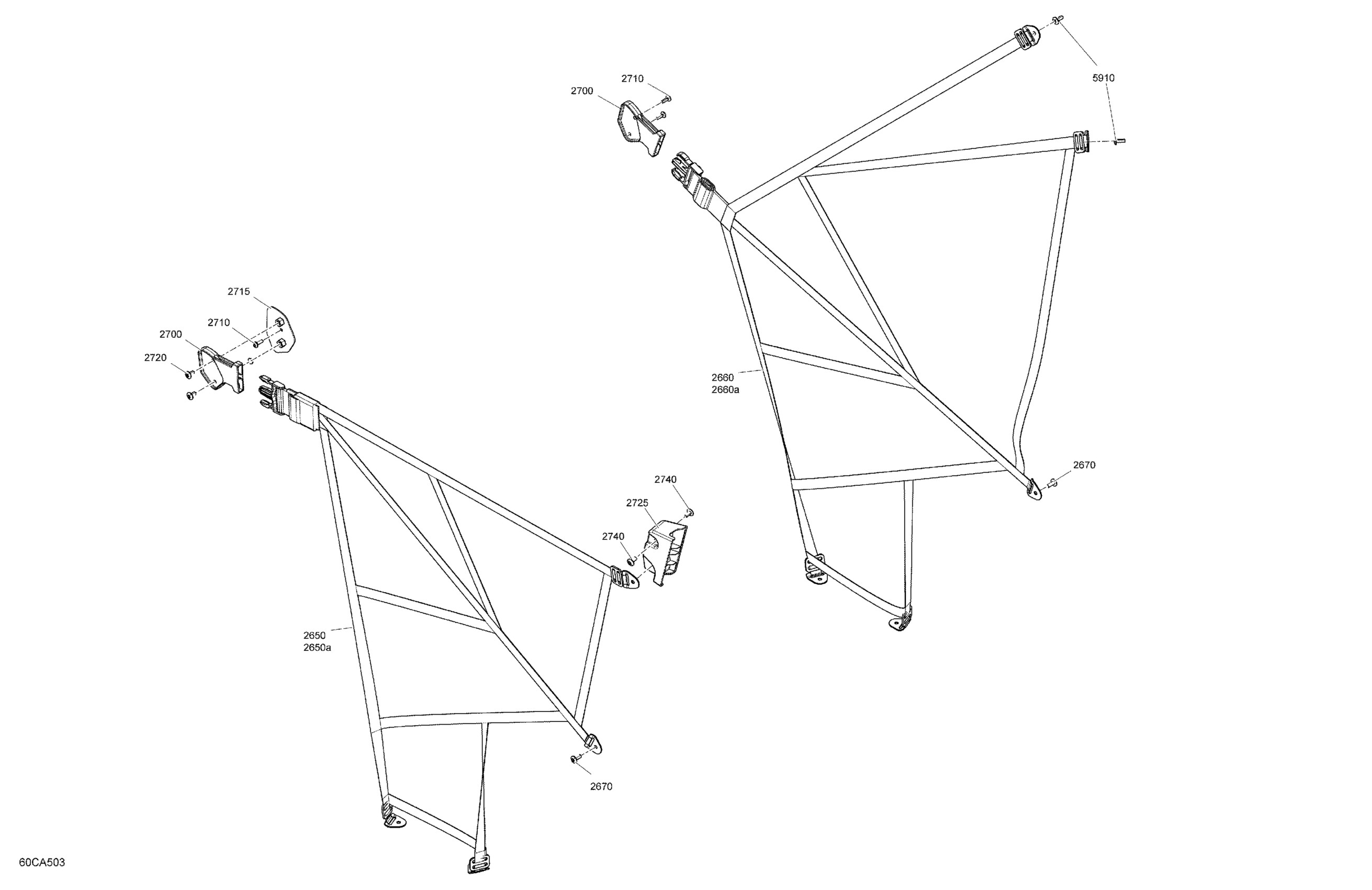 2710
2700
5910
2715
2710
2700
2720
2660
2660a
2670
2740
2725
2740
2650
2650a
2670
60CA503