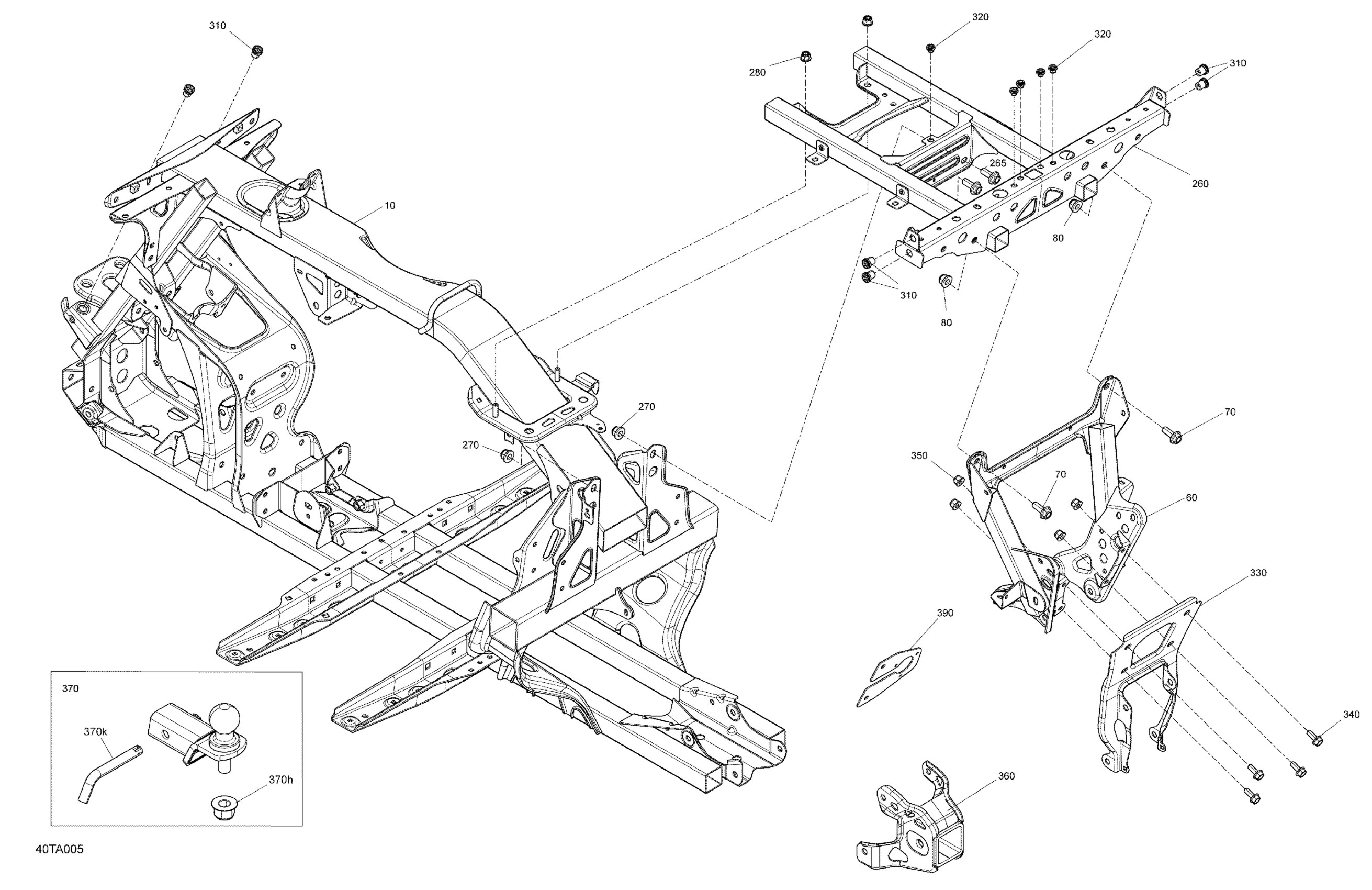 310

320

320

280

310

265

260

10

80

310

80

270

270

70

350

70

60

330

390

370

370k

370h

340

360

40TA005