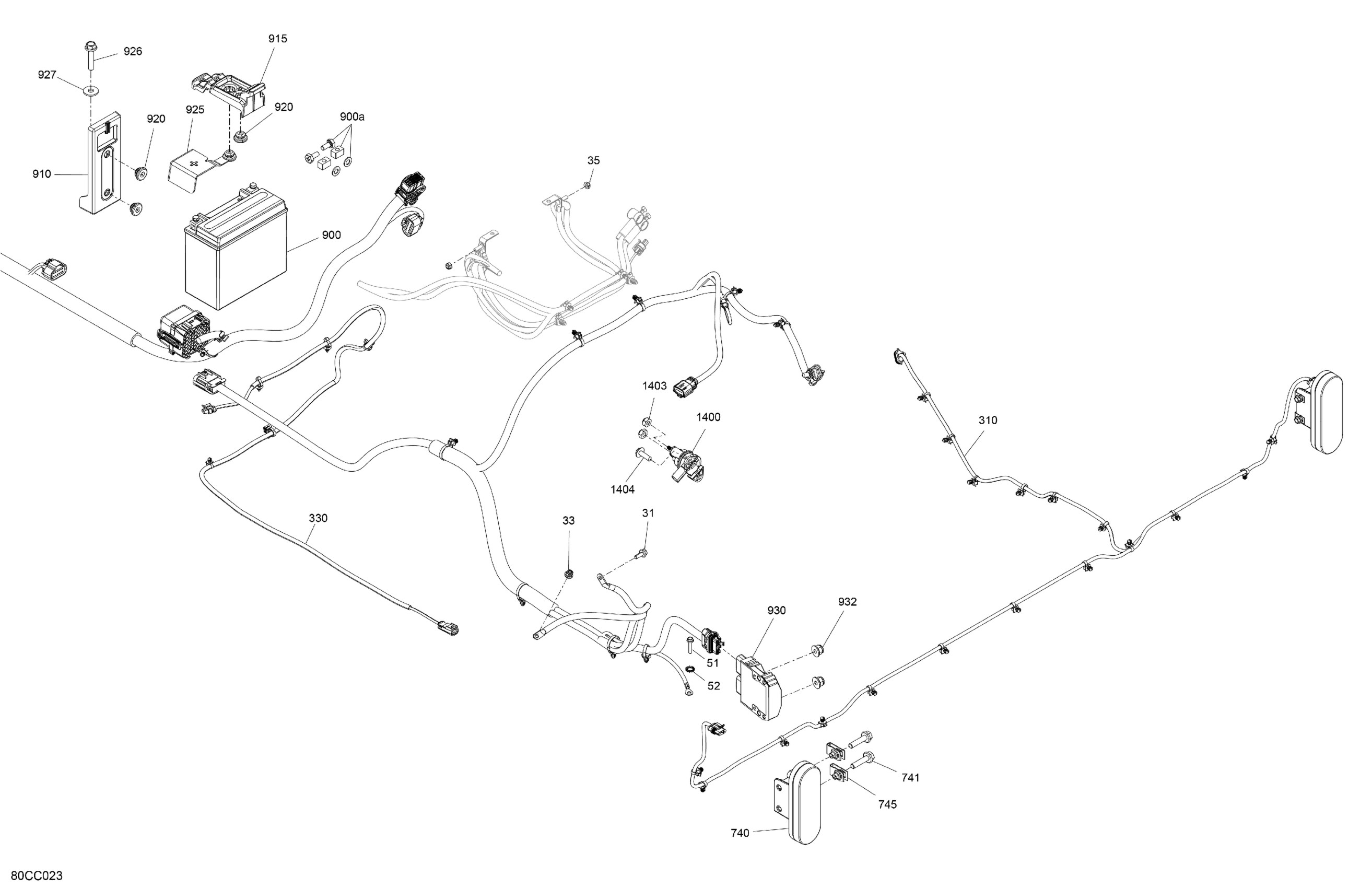 926
915
927
920
925
920
900a
910
35
900
1403
1400
310
1404
330
33
31
930
932
51
52
741
745
740
80CC023