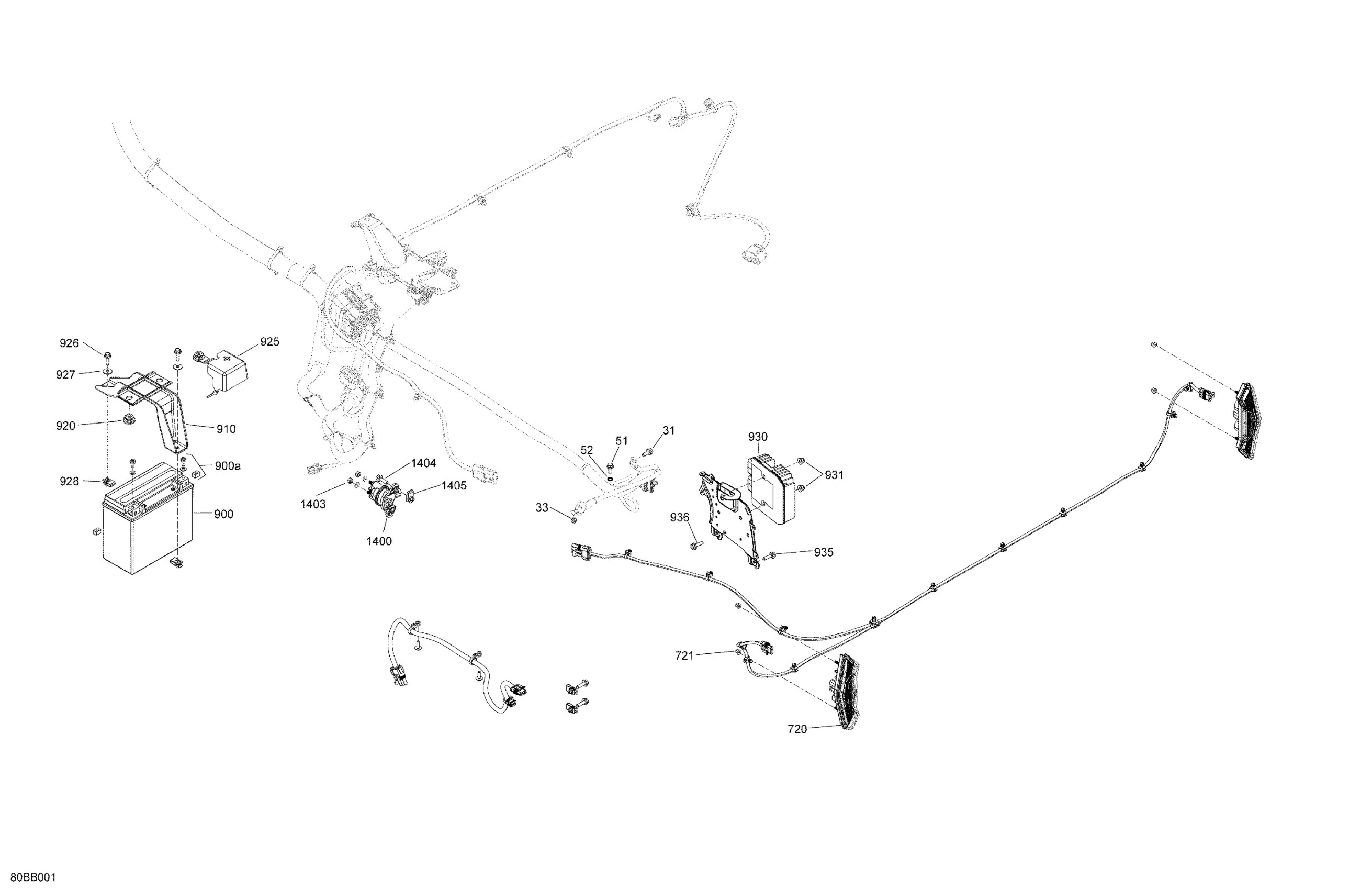 926
925
927
920
910
900a
928
900
1404
1405
1403
1400
52
51
31
33
930
931
936
935
721
720
80BB001