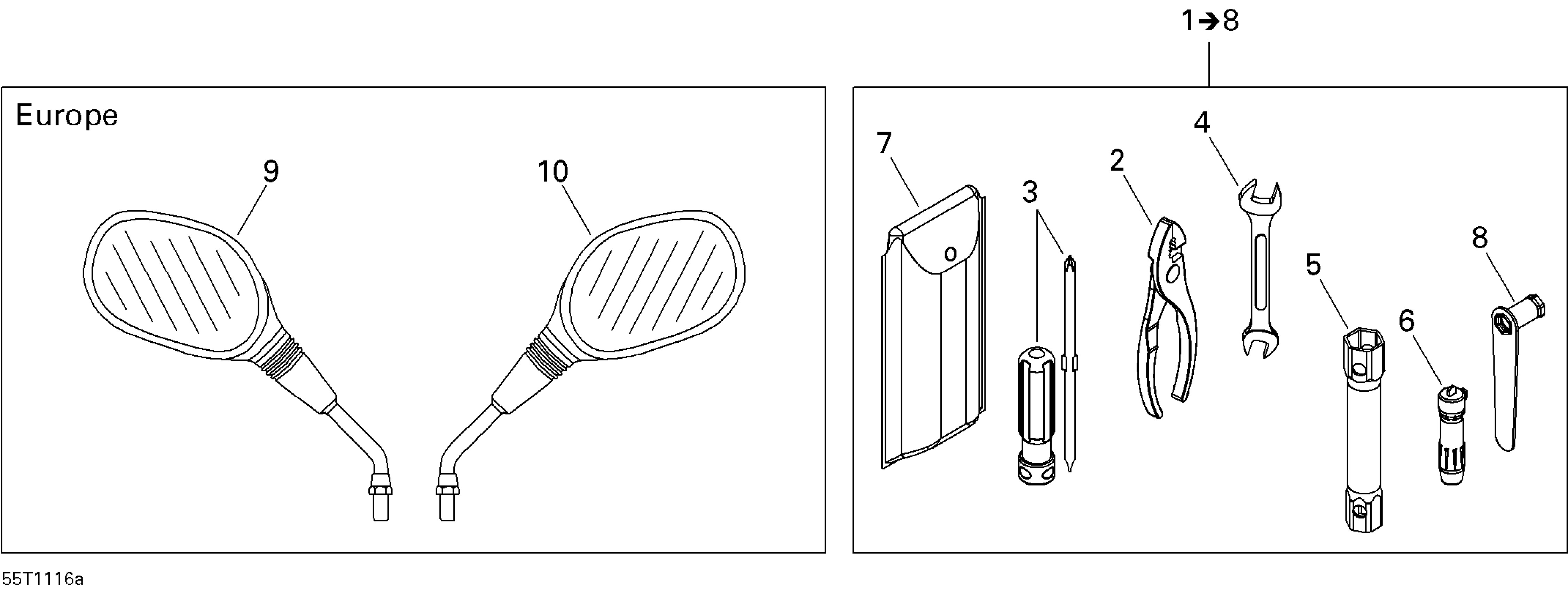 1➔8

Europe

9

10

7

3

2

4

5

6

8

55T1116a