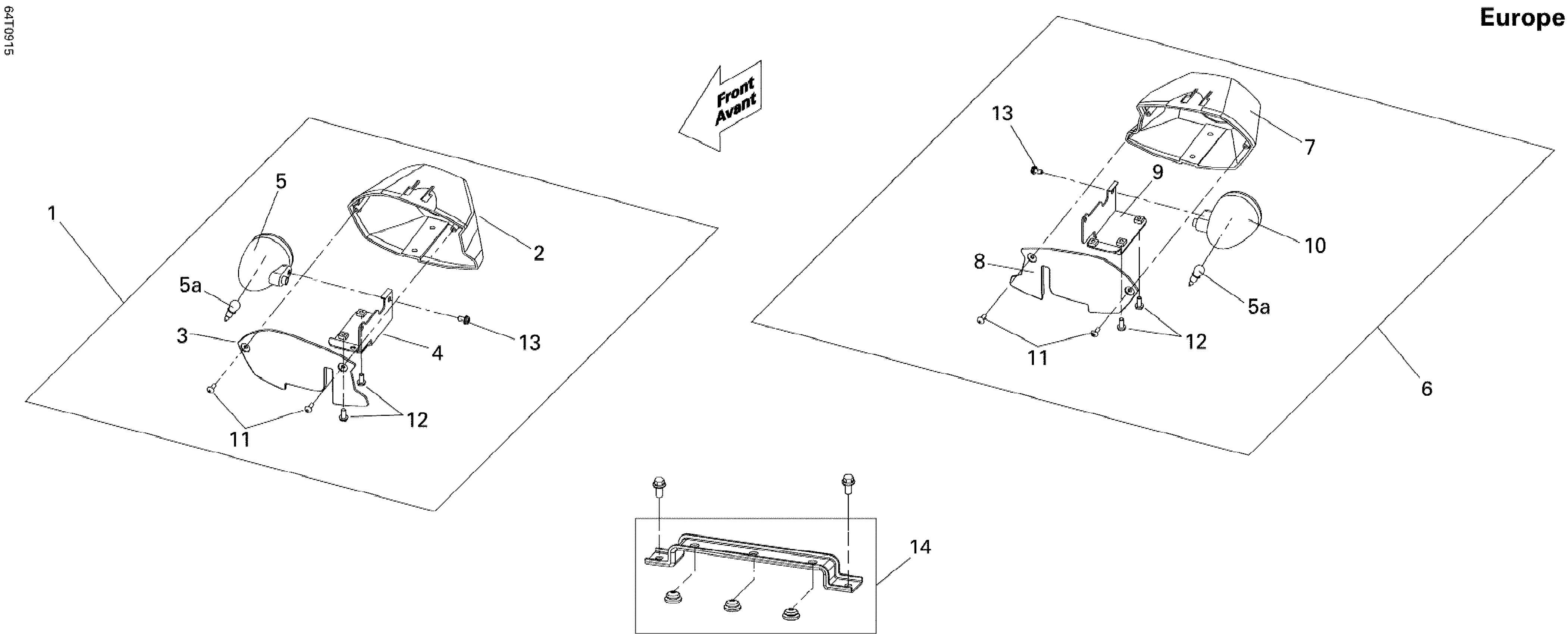 64T0915

Europe

Front
Avant

1
5
2
5a
3
4
13
11
12

13
7
9
10
8
5a
11
12
6

14