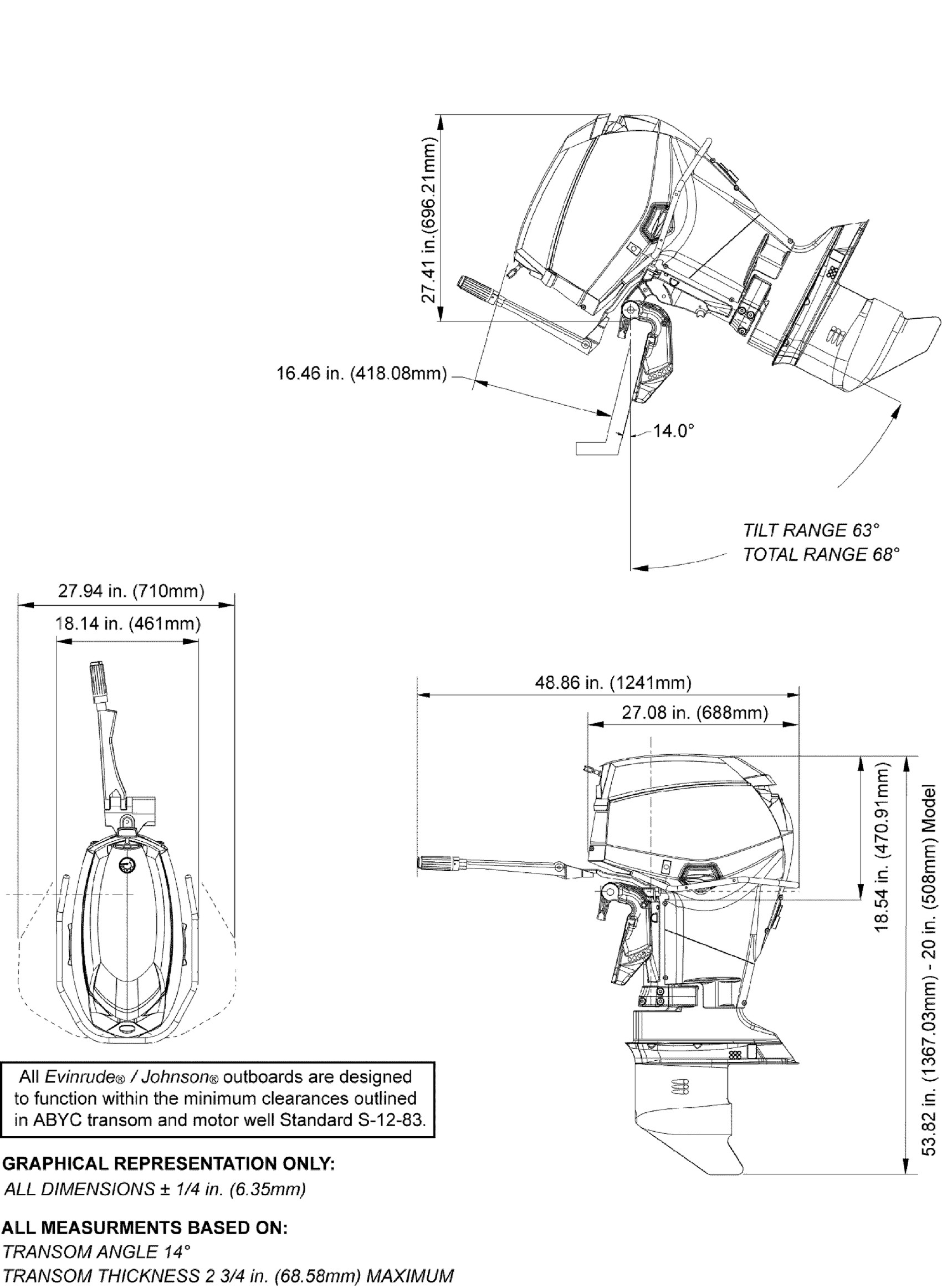 27.41 in.(696.21mm)

16.46 in. (418.08mm)

14.0°

TILT RANGE 63°
TOTAL RANGE 68°

27.94 in. (710mm)

18.14 in. (461mm)

48.86 in. (1241mm)

27.08 in. (688mm)

18.54 in. (470.91mm)

53.82 in. (1367.03mm) - 20 in. (508mm) Model

All Evinrude® / Johnson® outboards are designed to function within the minimum clearances outlined in ABYC transom and motor well Standard S-12-83.

GRAPHICAL REPRESENTATION ONLY:
ALL DIMENSIONS ± 1/4 in. (6.35mm)

ALL MEASURMENTS BASED ON:
TRANSOM ANGLE 14°
TRANSOM THICKNESS 2 3/4 in. (68.58mm) MAXIMUM