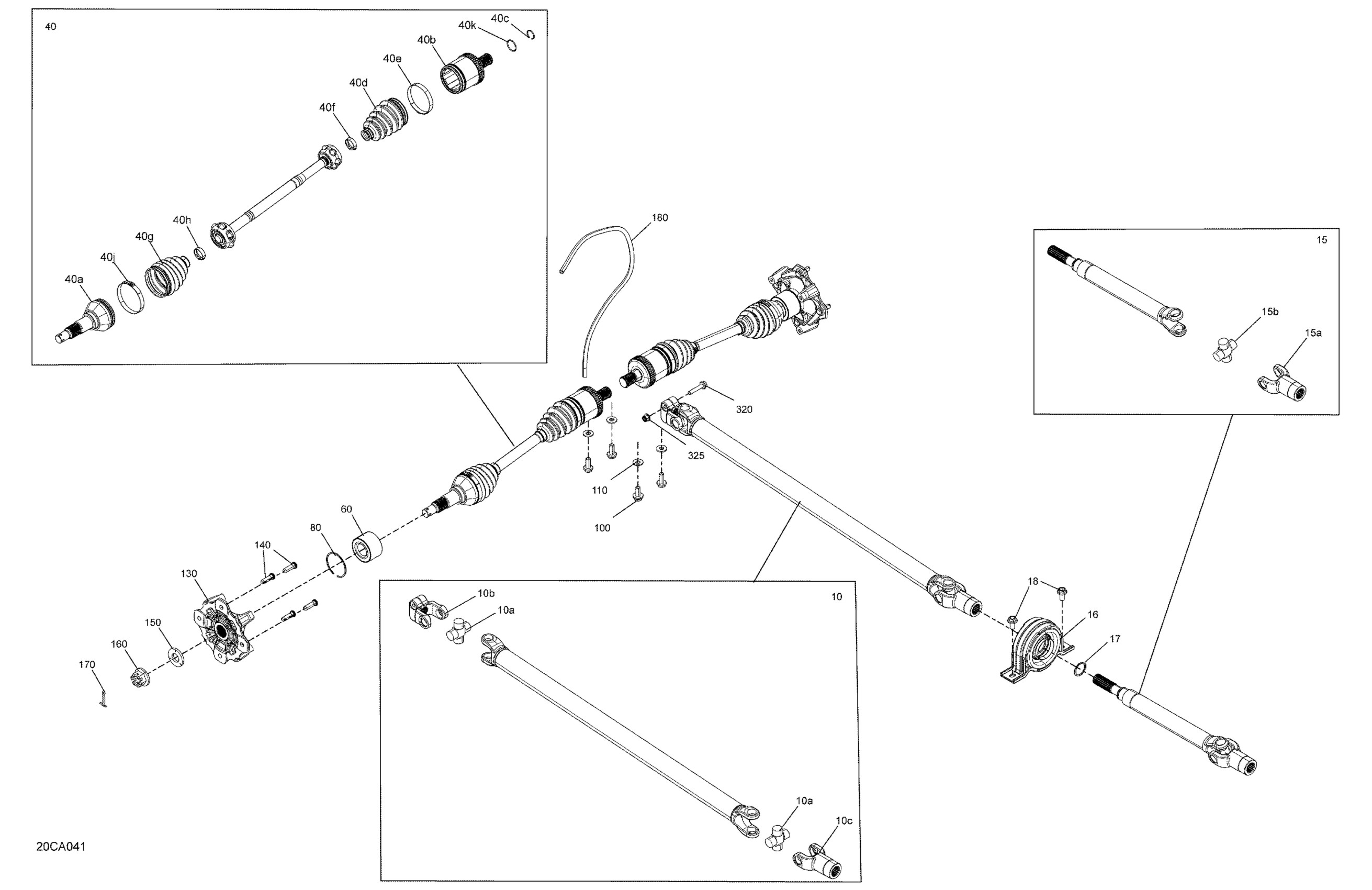 40
40c
40k
40b
40e
40d
40f
40h
40g
40j
40a
180
15
15b
15a
320
325
110
100
60
80
140
130
150
160
170
10
10b
10a
18
16
17
10a
10c
20CA041