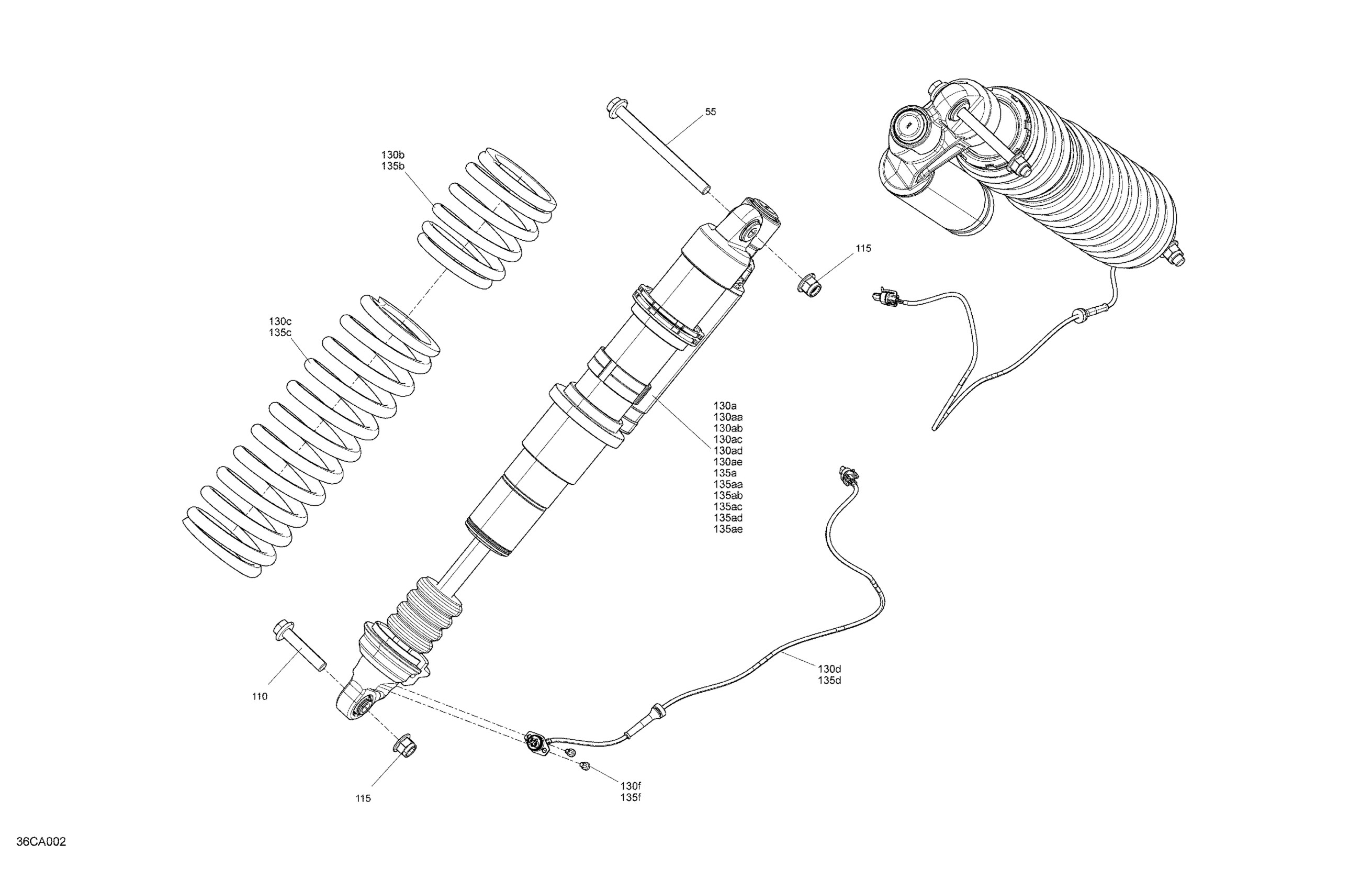 55

130b
135b

115

130c
135c

130a
130aa
130ab
130ac
130ad
130ae
135a
135aa
135ab
135ac
135ad
135ae

130d
135d

110

115

130f
135f

36CA002