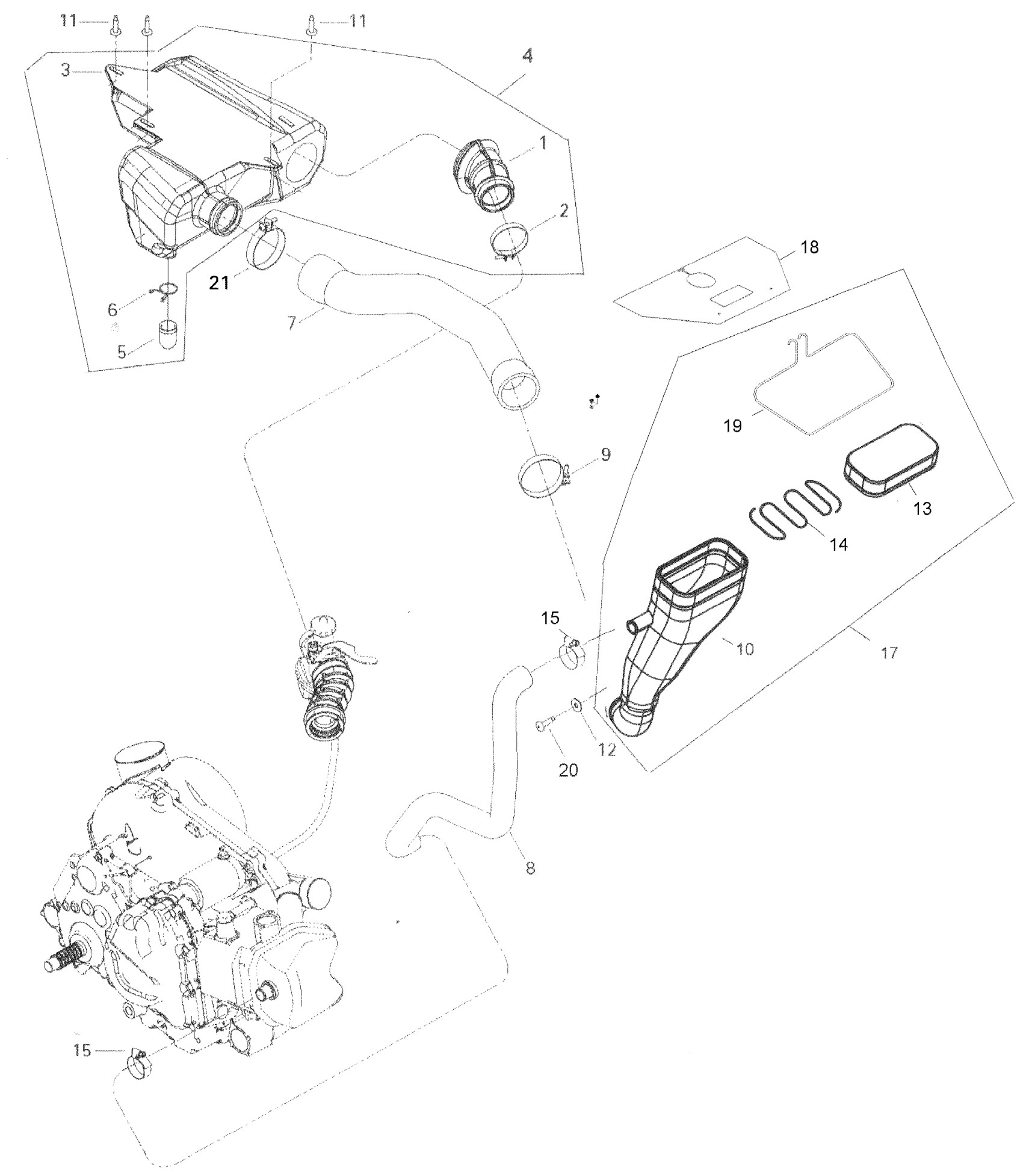 11
11
3
4
1
2
18
21
6
7
5
19
9
13
14
15
10
17
12
20
8
15