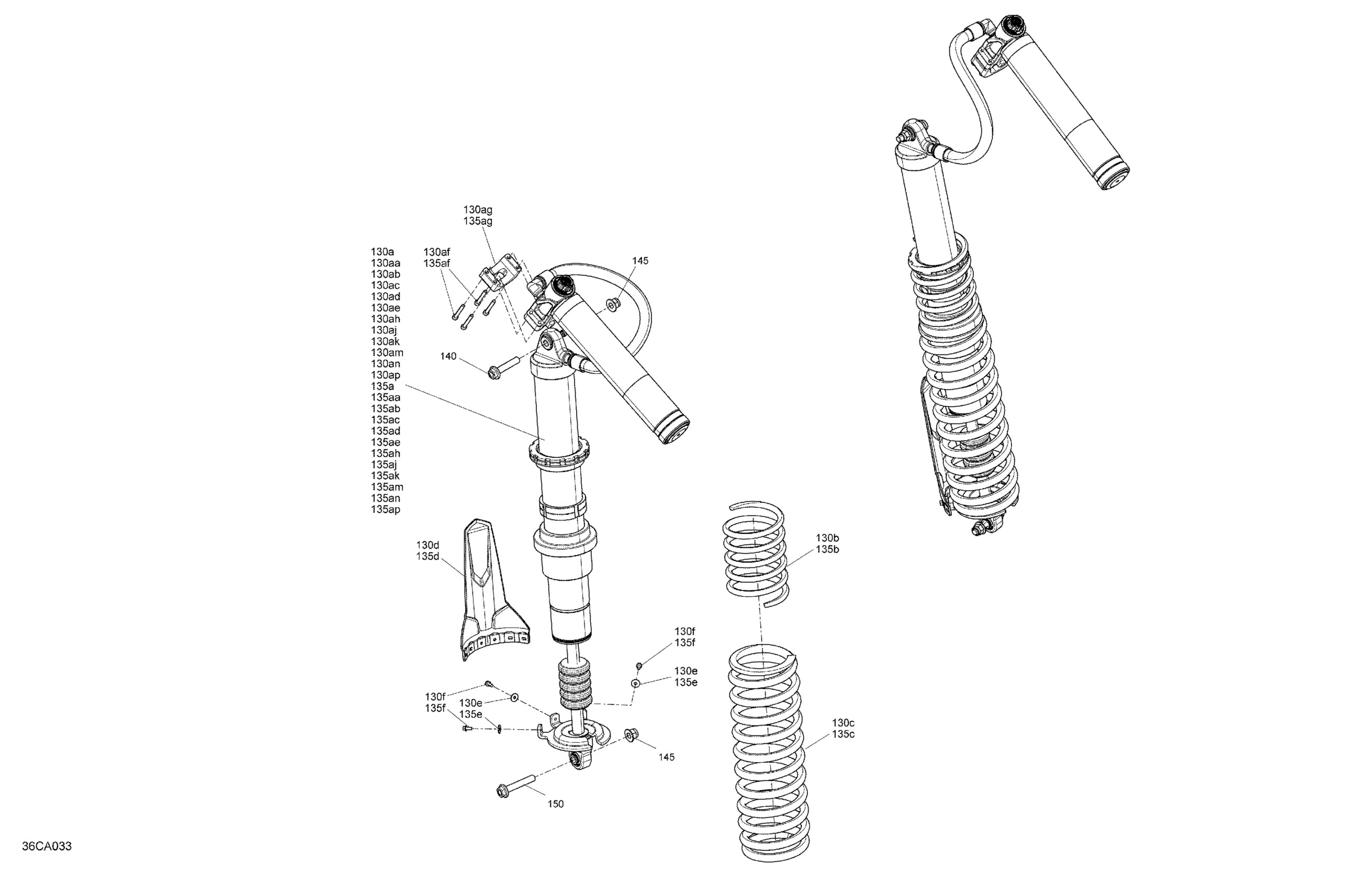 130ag
135ag

130af
135af

145

130a
130aa
130ab
130ac
130ad
130ae
130ah
130aj
130ak
130am
130an
130ap
135a
135aa
135ab
135ac
135ad
135ae
135ah
135aj
135ak
135am
135an
135ap

140

130d
135d

130b
135b

130f
135f

130e
135e

130f
135f

130e
135e

130c
135c

145

150

36CA033