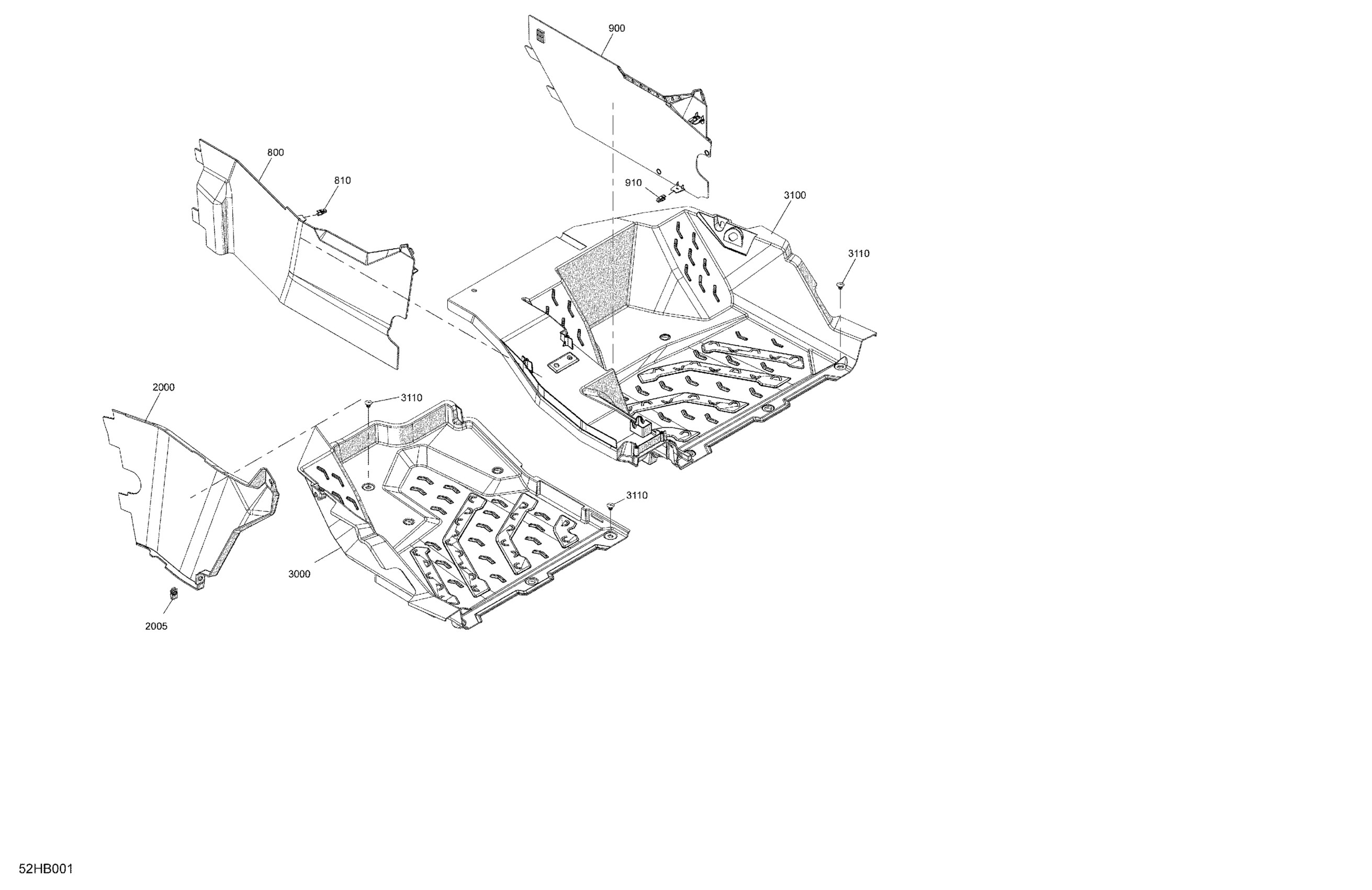 900

800

810

910

3100

3110

2000

3110

3110

3000

2005

52HB001