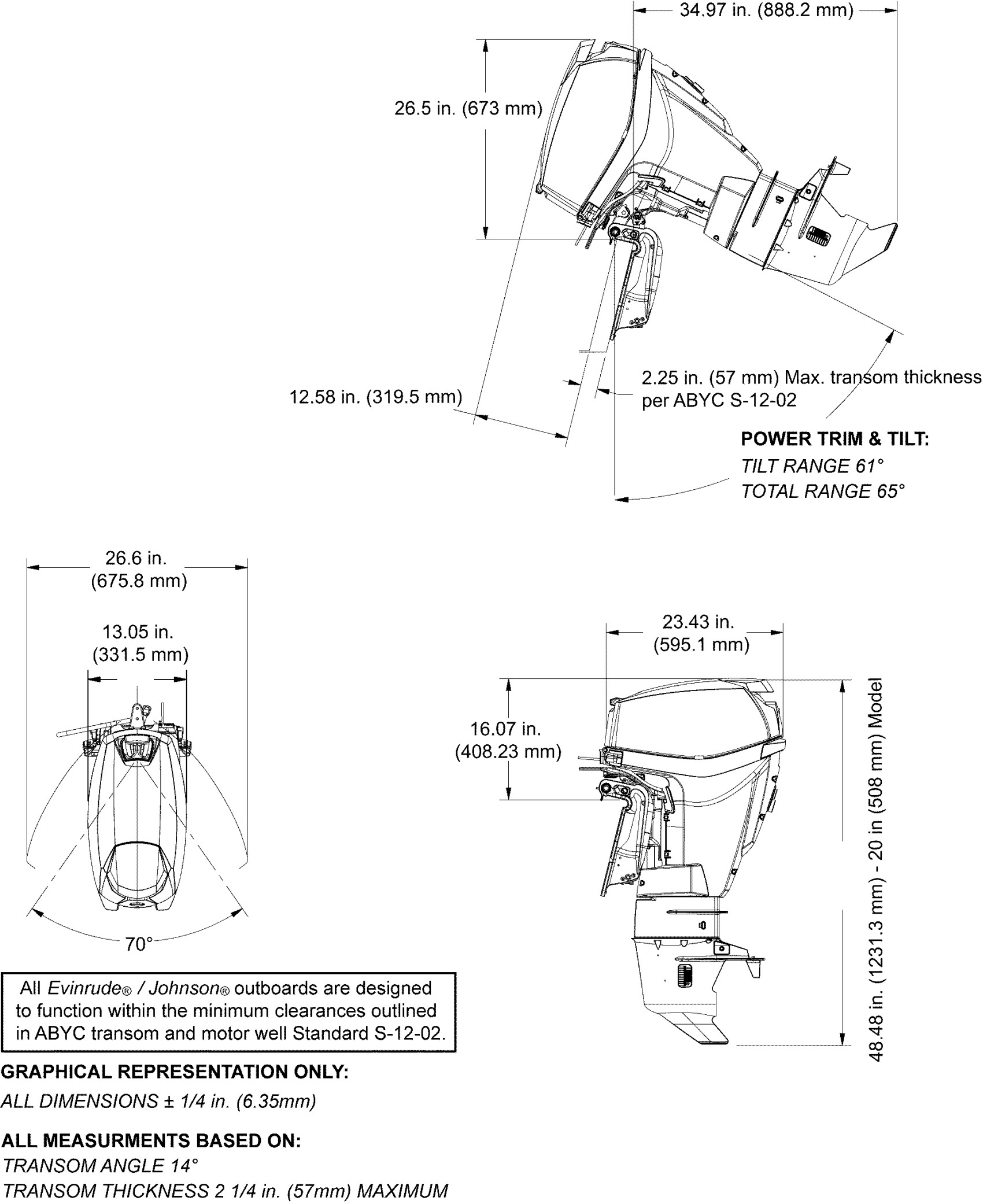 34.97 in. (888.2 mm)

26.5 in. (673 mm)

12.58 in. (319.5 mm)

2.25 in. (57 mm) Max. transom thickness per ABYC S-12-02

POWER TRIM & TILT:
TILT RANGE 61°
TOTAL RANGE 65°

26.6 in. (675.8 mm)

13.05 in. (331.5 mm)

70°

23.43 in. (595.1 mm)

16.07 in. (408.23 mm)

48.48 in. (1231.3 mm) - 20 in (508 mm) Model

All Evinrude® / Johnson® outboards are designed to function within the minimum clearances outlined in ABYC transom and motor well Standard S-12-02.

GRAPHICAL REPRESENTATION ONLY:
ALL DIMENSIONS ± 1/4 in. (6.35mm)

ALL MEASURMENTS BASED ON:
TRANSOM ANGLE 14°
TRANSOM THICKNESS 2 1/4 in. (57mm) MAXIMUM