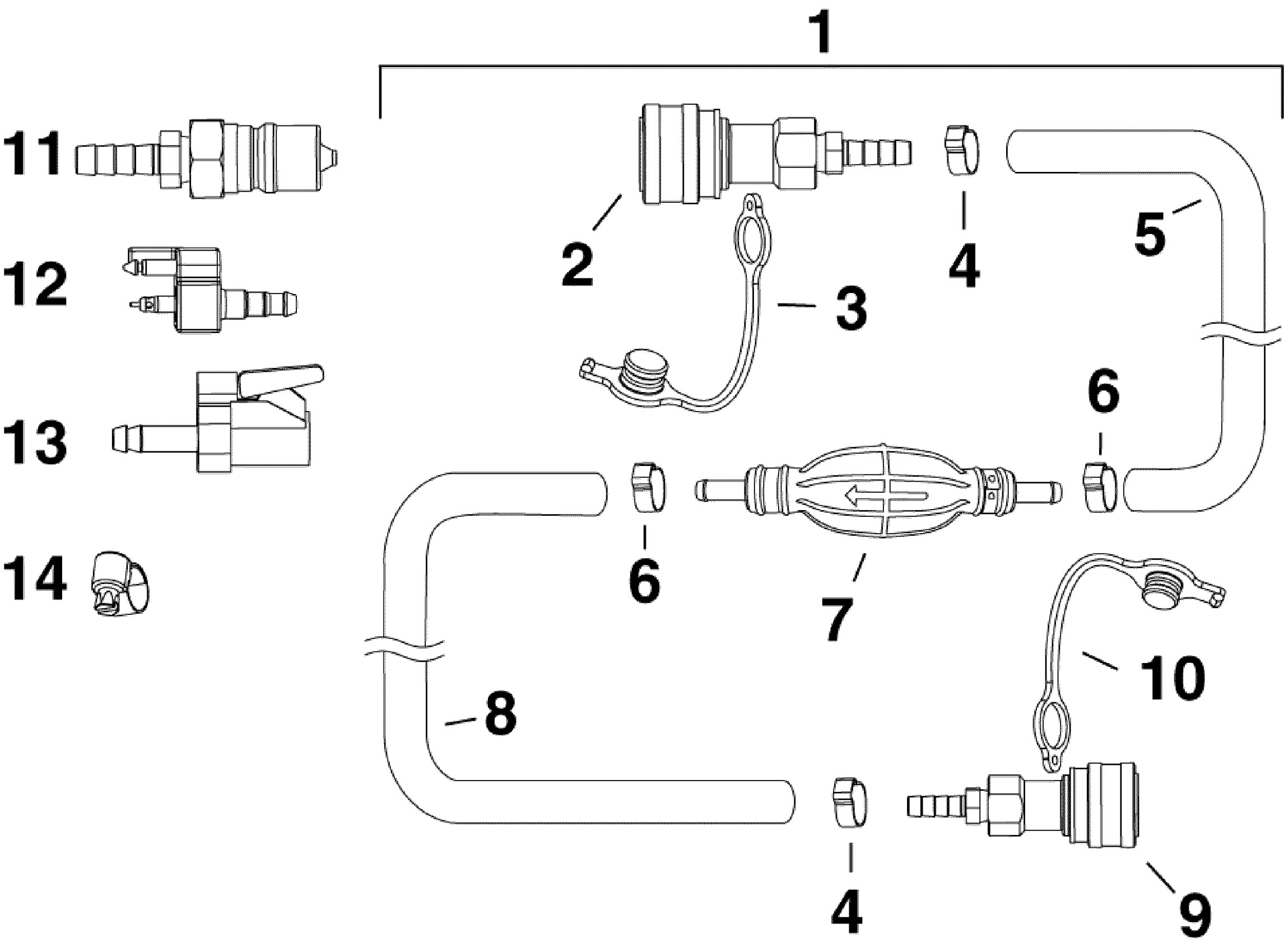 1

11

2

4

5

12

3

13

6

6

7

14

10

8

4

9