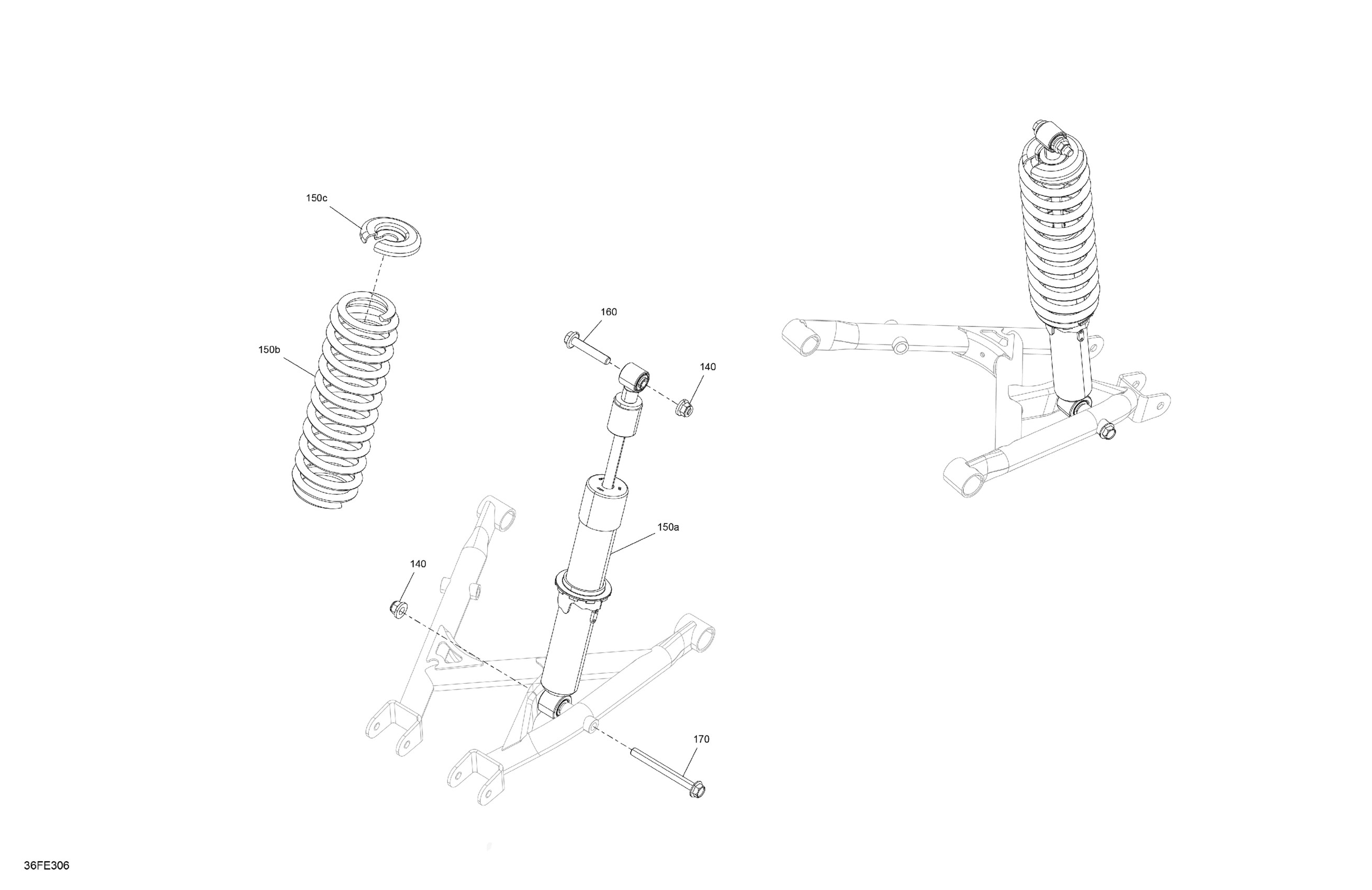 150c

150b

160

140

150a

140

170

36FE306