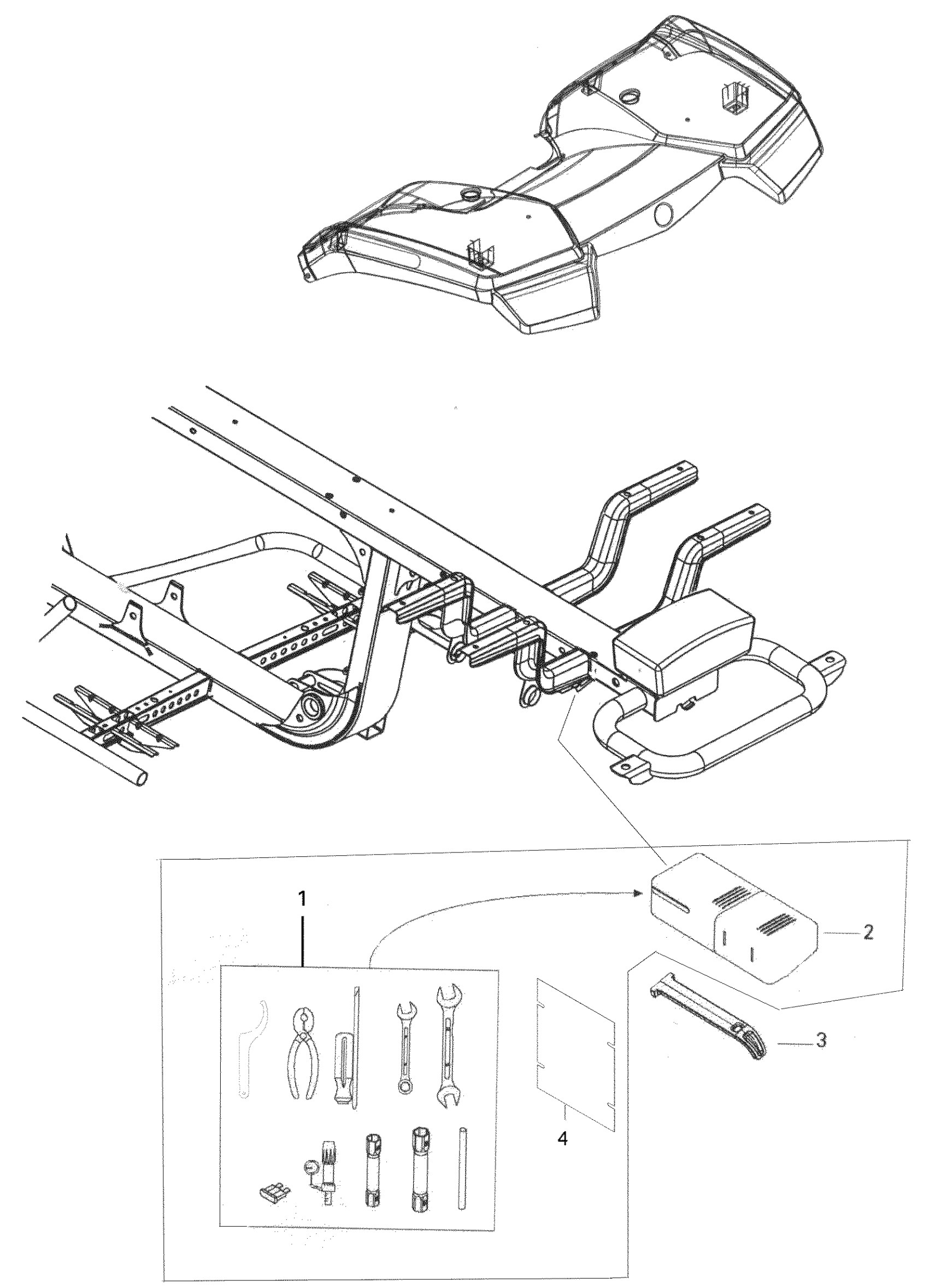 1

2

3

4