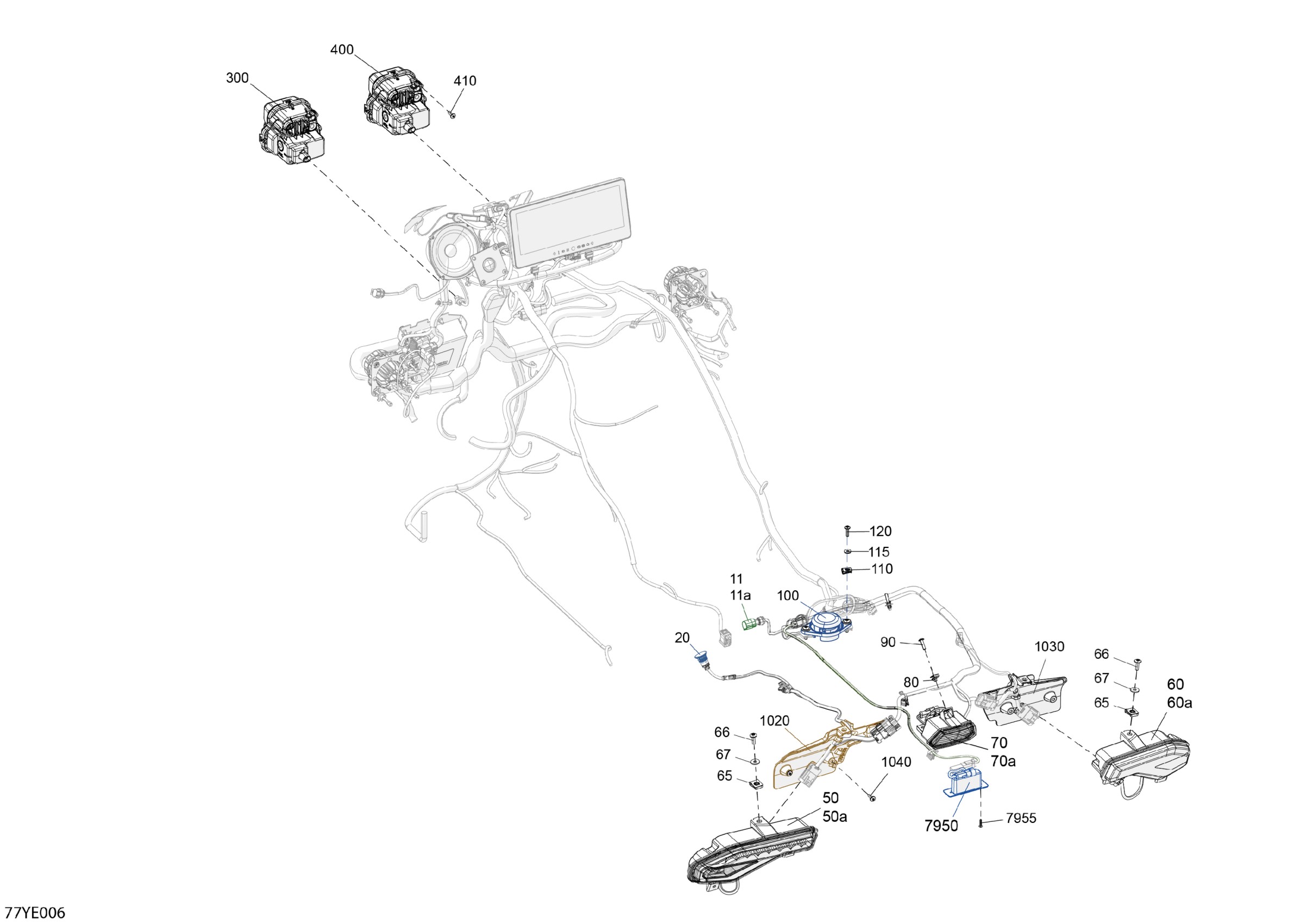 400
300
410
120
115
110
11
11a
100
20
90
1030
66
67
65
60
60a
80
1020
66
67
65
70
70a
1040
50
50a
7950
7955
77YE006