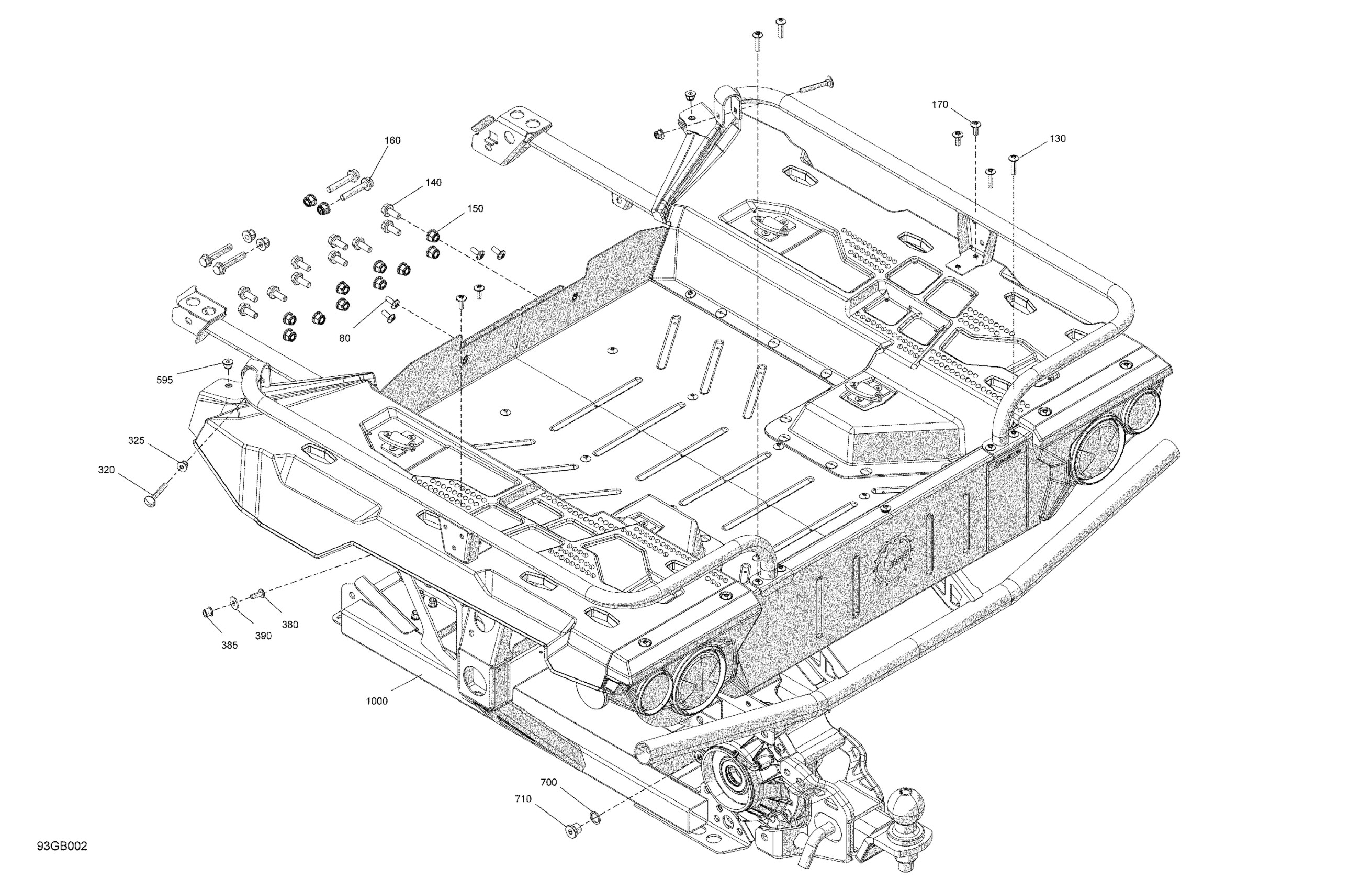 170
130
160
140
150
80
595
325
320
380
390
385
1000
700
710
93GB002