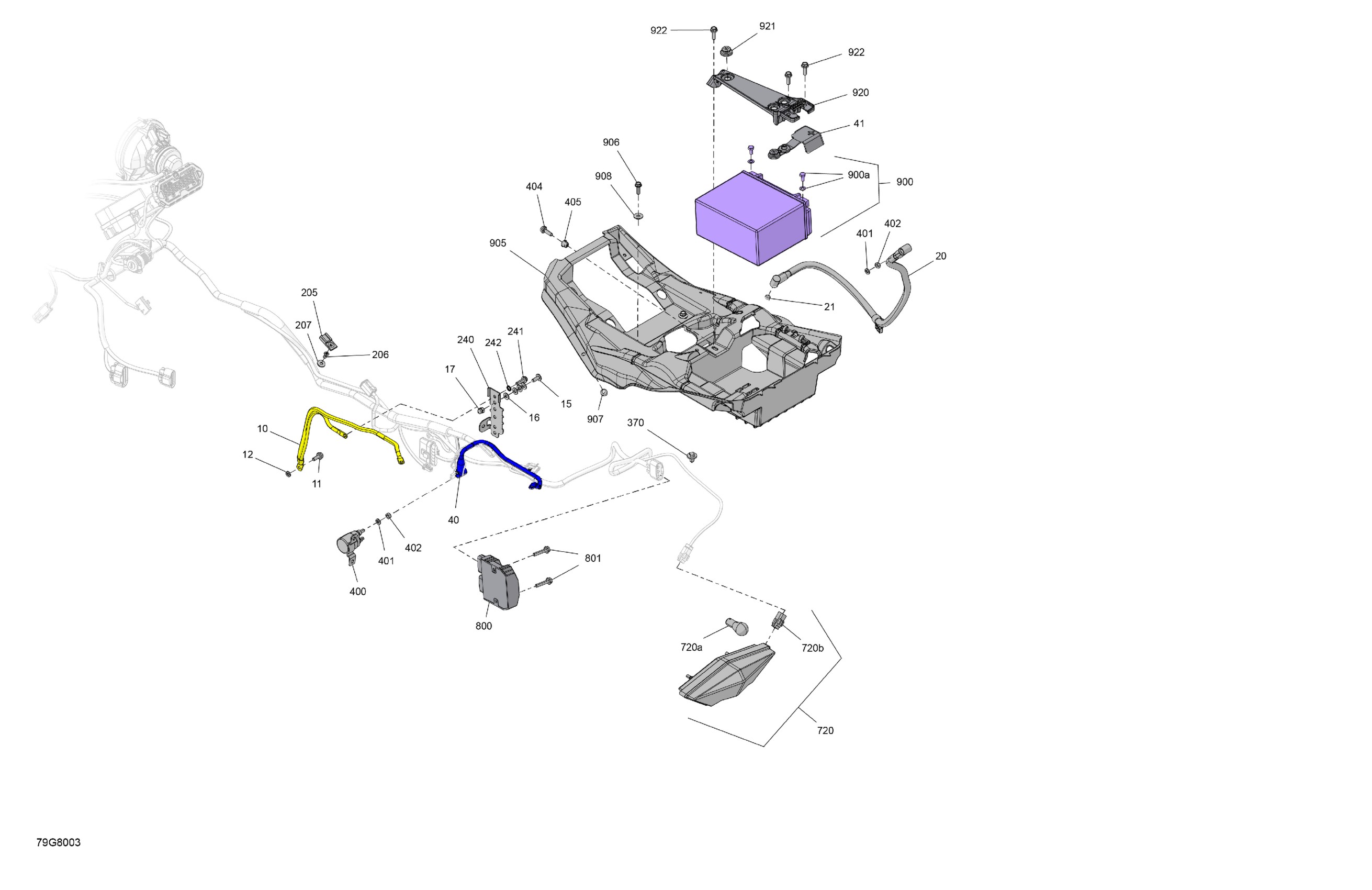 922
921
922
920
41
906
908
900a
900
404
405
905
401
402
20
21
205
207
206
240
242
241
17
15
16
907
370
10
12
11
40
401
402
400
801
800
720a
720b
720
79G8003