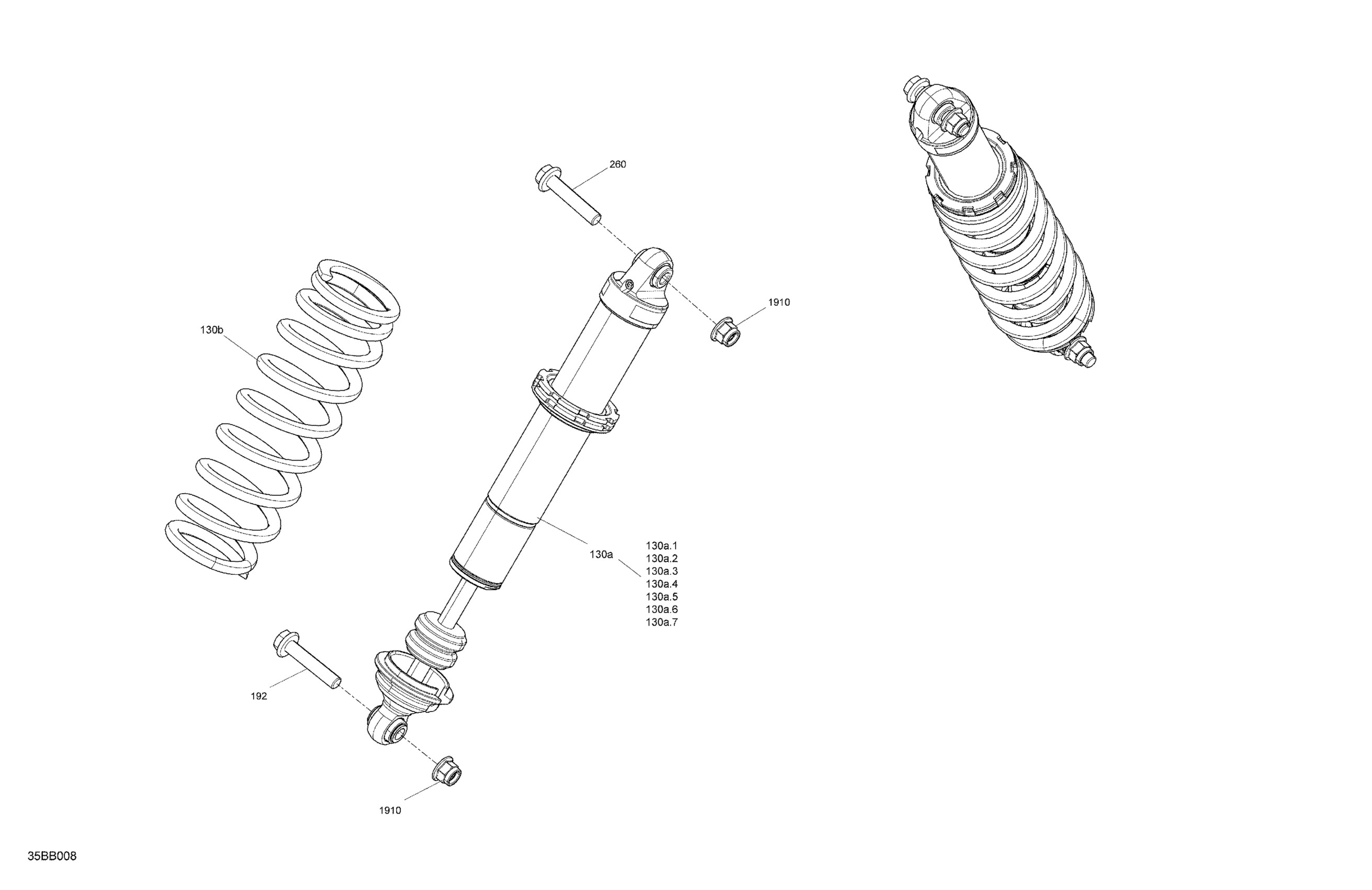 260

1910

130b

130a

130a.1
130a.2
130a.3
130a.4
130a.5
130a.6
130a.7

192

1910

35BB008