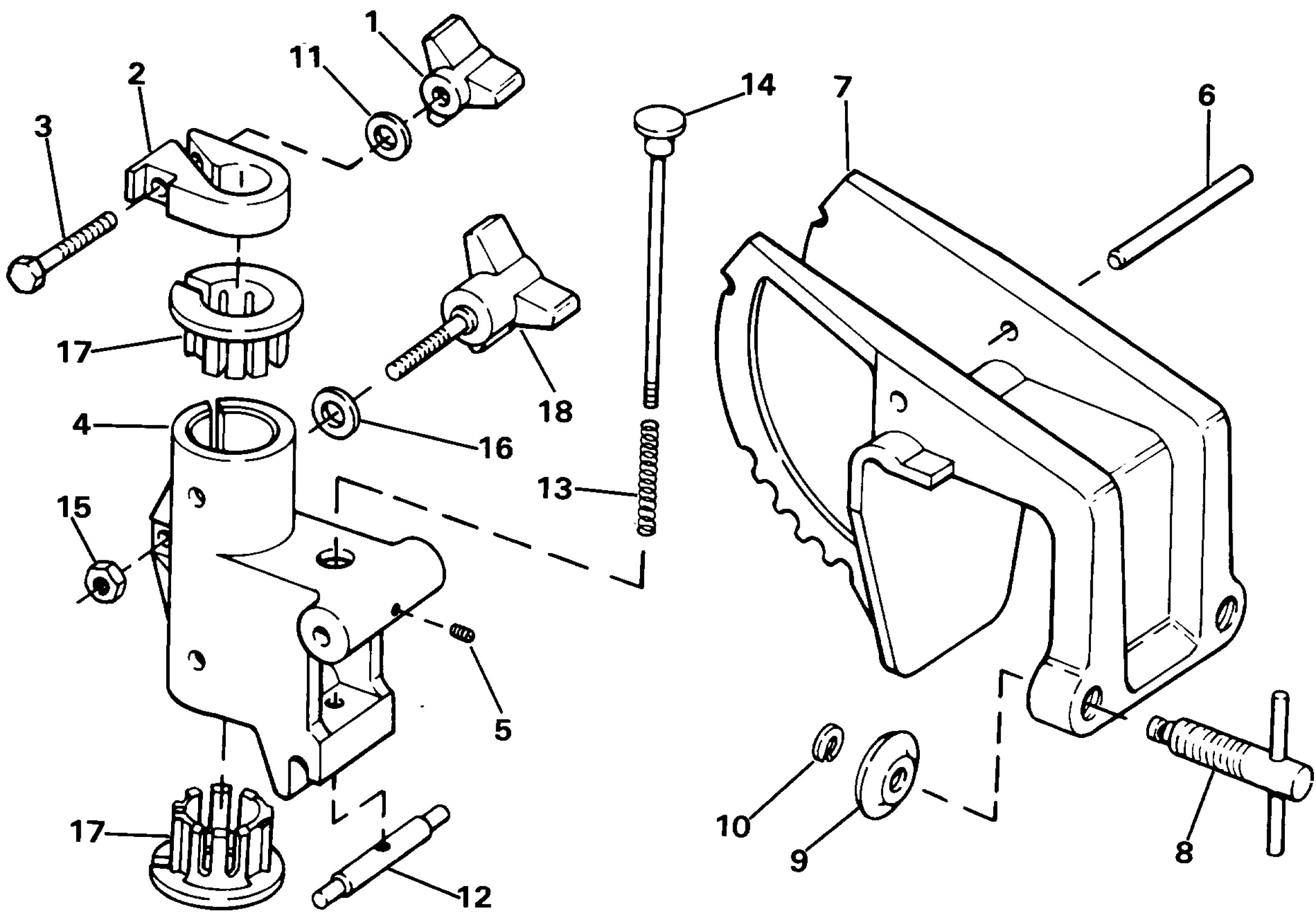 1
11
2
3
14
7
6
17
18
4
16
13
15
5
17
12
10
9
8