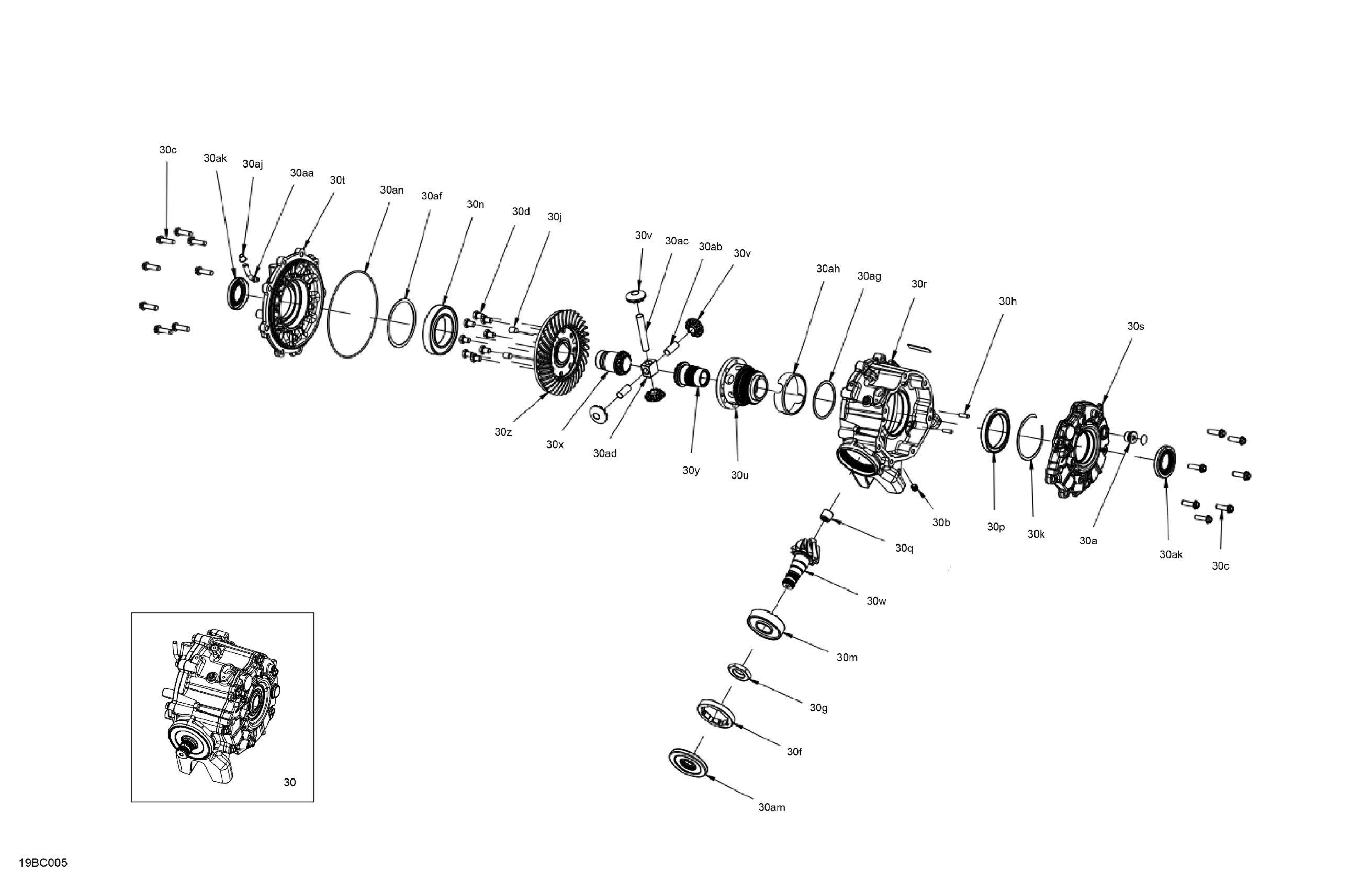 30c
30ak
30aj
30aa
30t
30an
30af
30n
30d
30j
30v
30ac
30ab
30v
30ah
30ag
30r
30h
30s
30z
30x
30ad
30y
30u
30b
30p
30k
30a
30ak
30c
30q
30w
30m
30g
30f
30am
30
19BC005