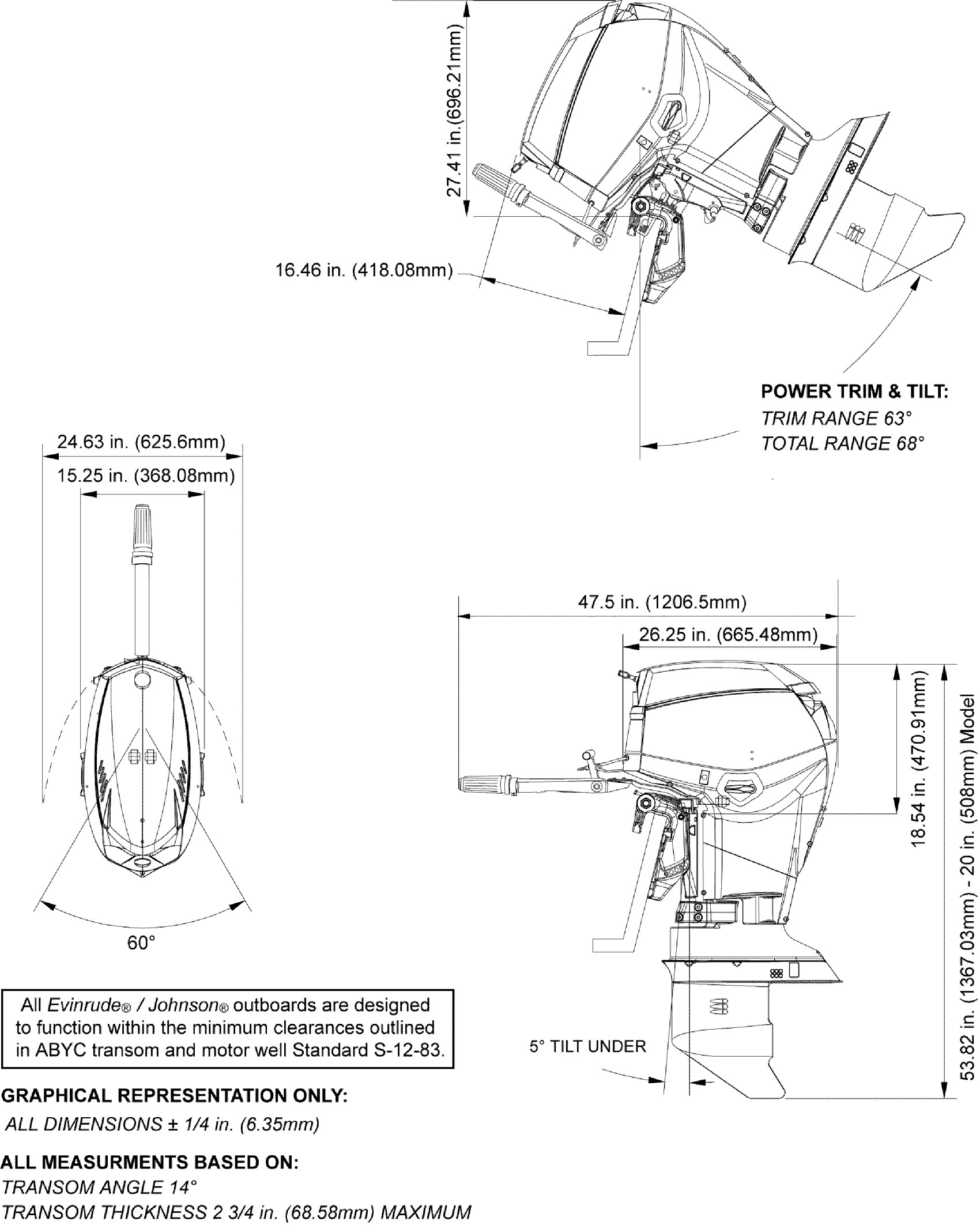 27.41 in.(696.21mm)

16.46 in. (418.08mm)

POWER TRIM & TILT:
TRIM RANGE 63°
TOTAL RANGE 68°

24.63 in. (625.6mm)
15.25 in. (368.08mm)

60°

47.5 in. (1206.5mm)
26.25 in. (665.48mm)

18.54 in. (470.91mm)

53.82 in. (1367.03mm) - 20 in. (508mm) Model

5° TILT UNDER

All Evinrude® / Johnson® outboards are designed to function within the minimum clearances outlined in ABYC transom and motor well Standard S-12-83.

GRAPHICAL REPRESENTATION ONLY:
ALL DIMENSIONS ± 1/4 in. (6.35mm)

ALL MEASURMENTS BASED ON:
TRANSOM ANGLE 14°
TRANSOM THICKNESS 2 3/4 in. (68.58mm) MAXIMUM