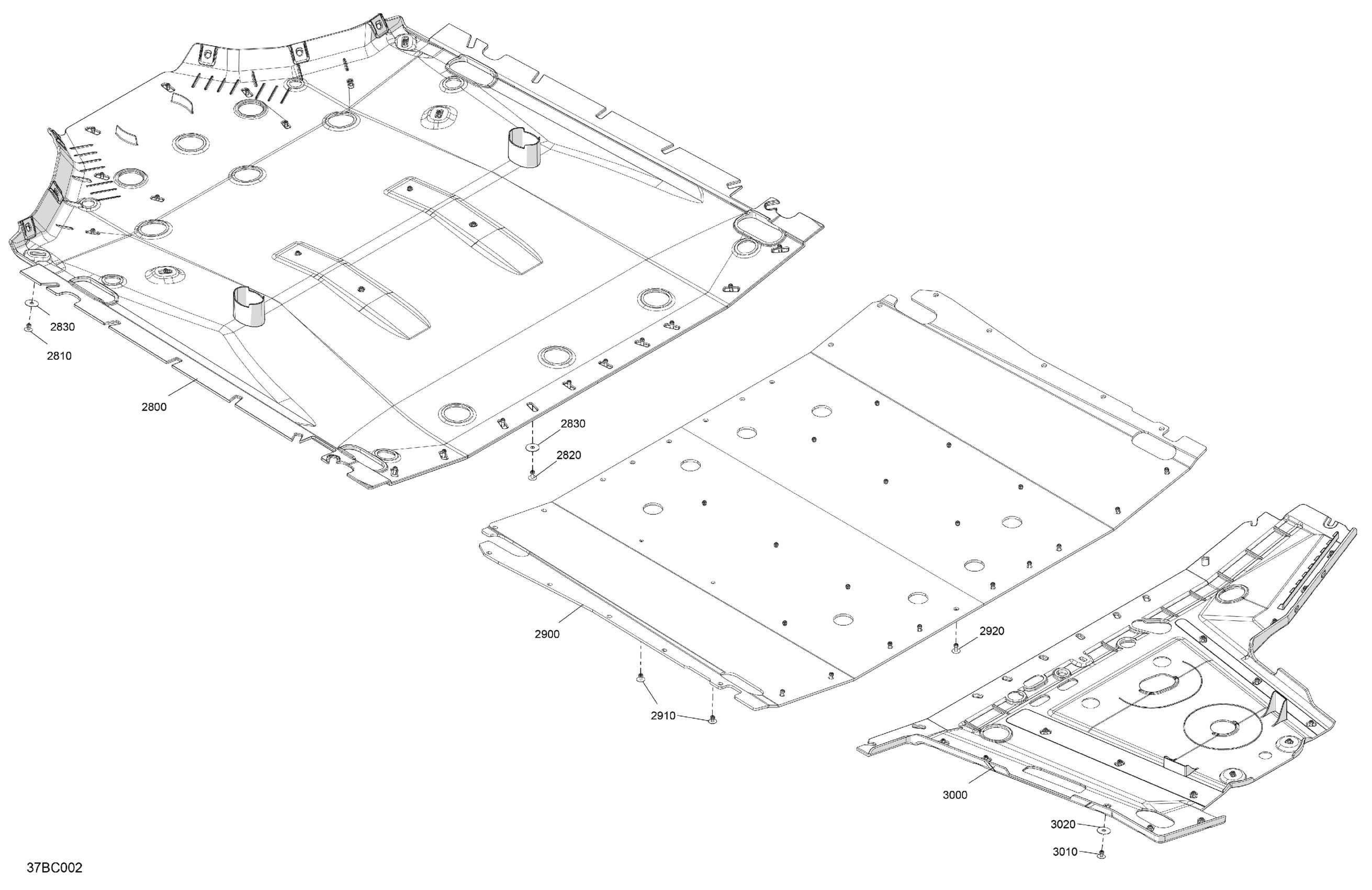 2830
2810
2800
2830
2820
2900
2920
2910
3000
3020
3010
37BC002