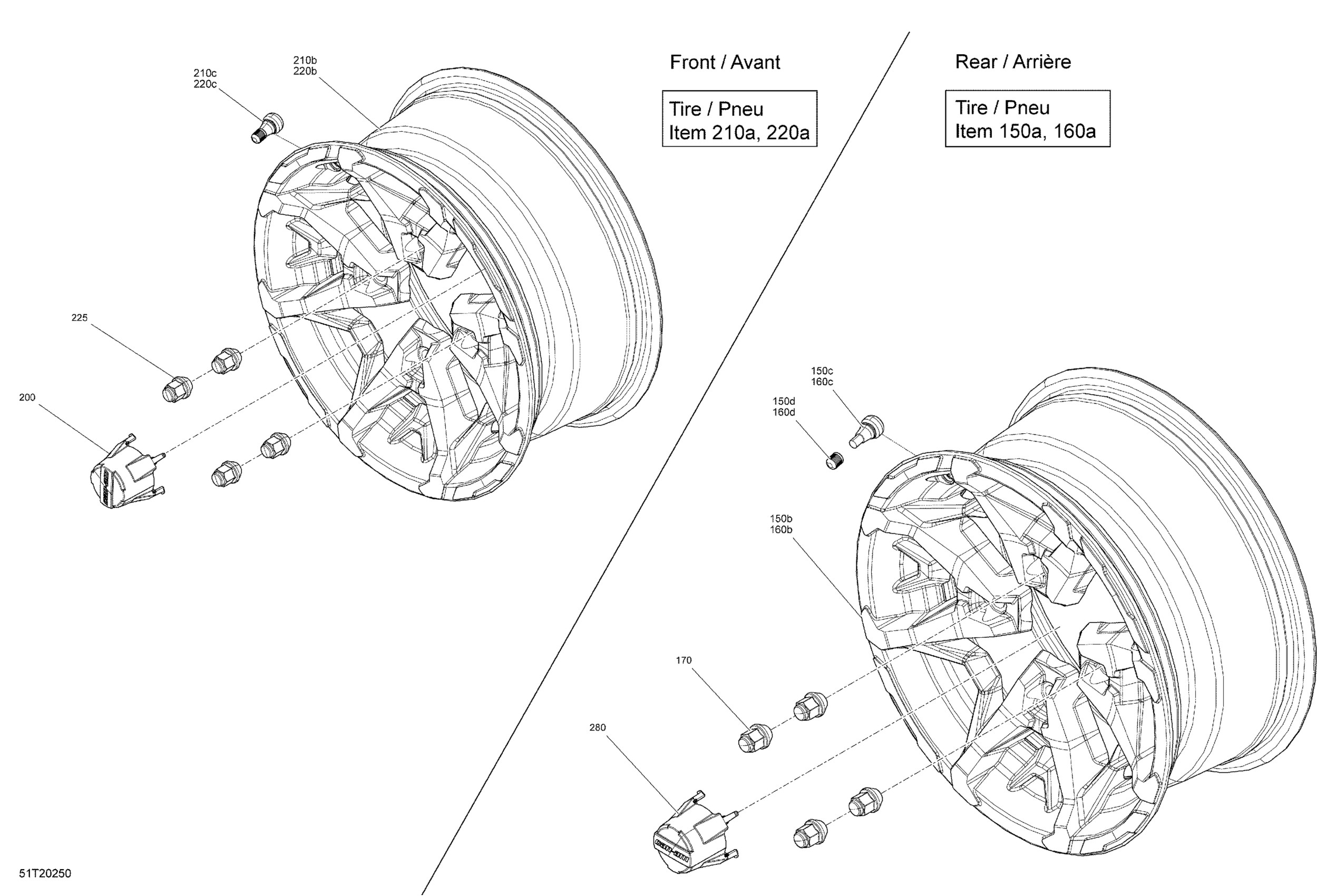 Front / Avant

Tire / Pneu
Item 210a, 220a

Rear / Arrière

Tire / Pneu
Item 150a, 160a

210c
220c

210b
220b

225

200

150c
160c

150d
160d

150b
160b

170

280

51T20250