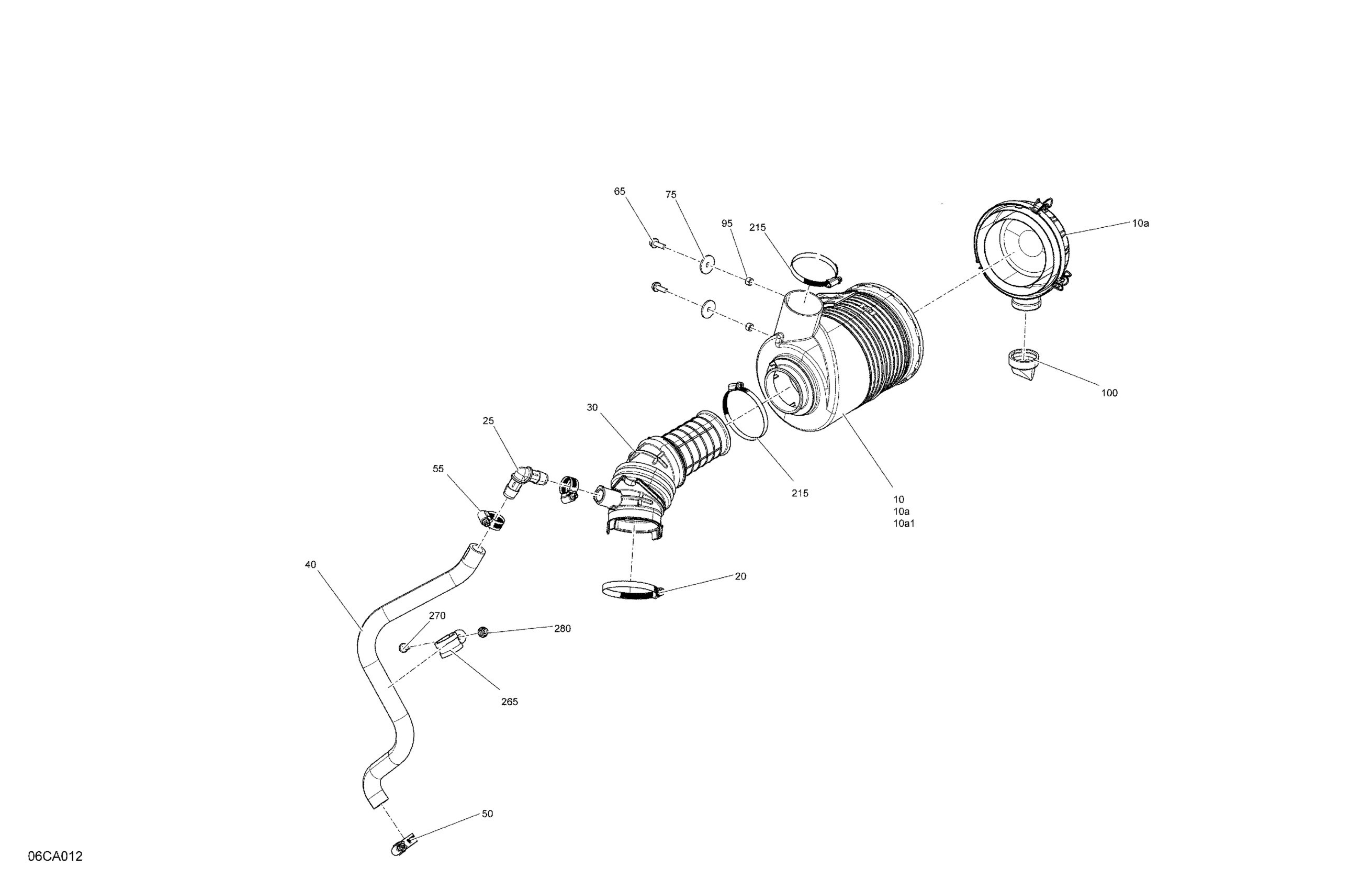 65
75
95
215
10a
100
30
25
55
215
10
10a
10a1
40
20
270
280
265
50
06CA012