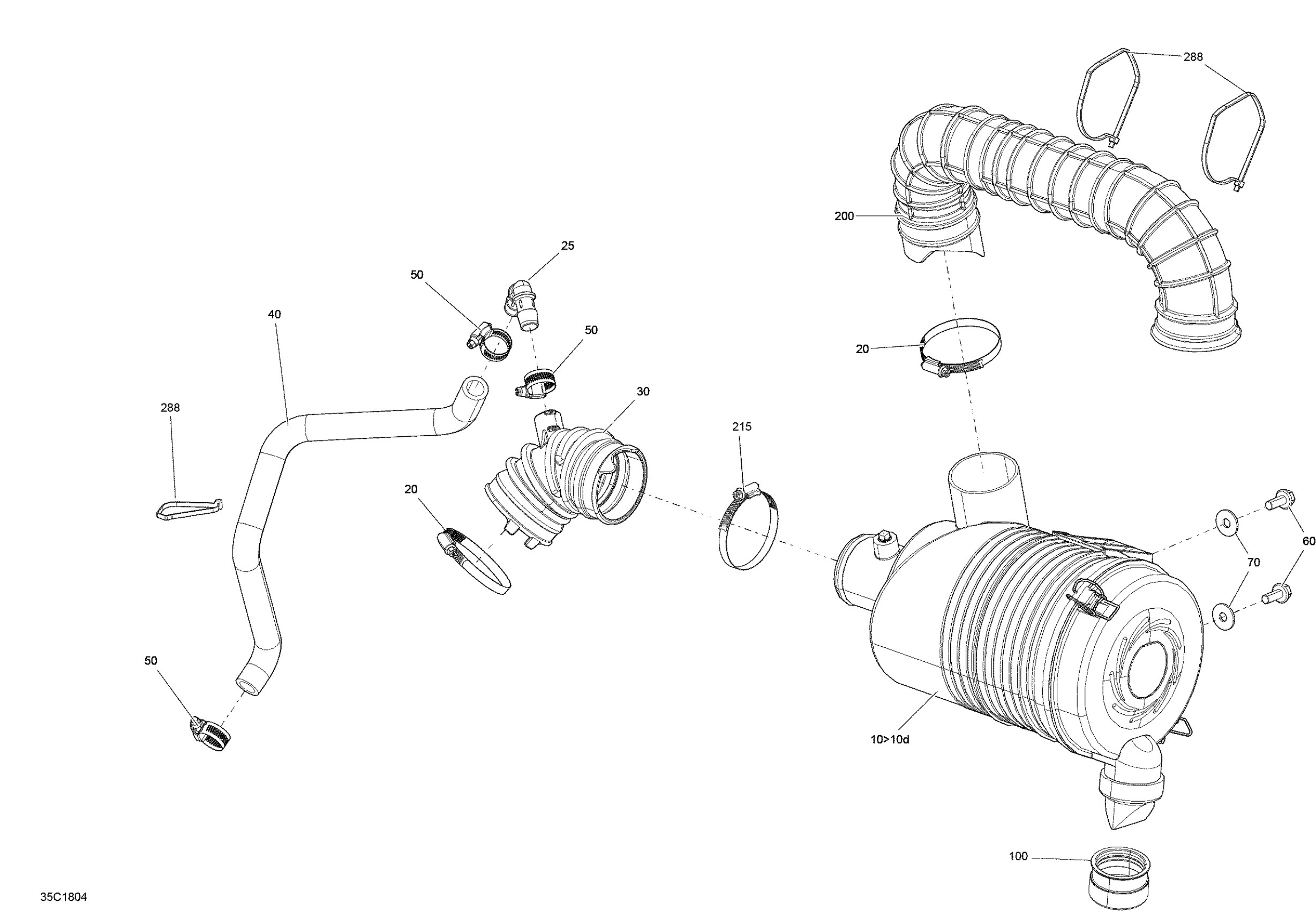 288
200
25
50
40
50
20
288
30
215
20
60
70
50
10>10d
100
35C1804