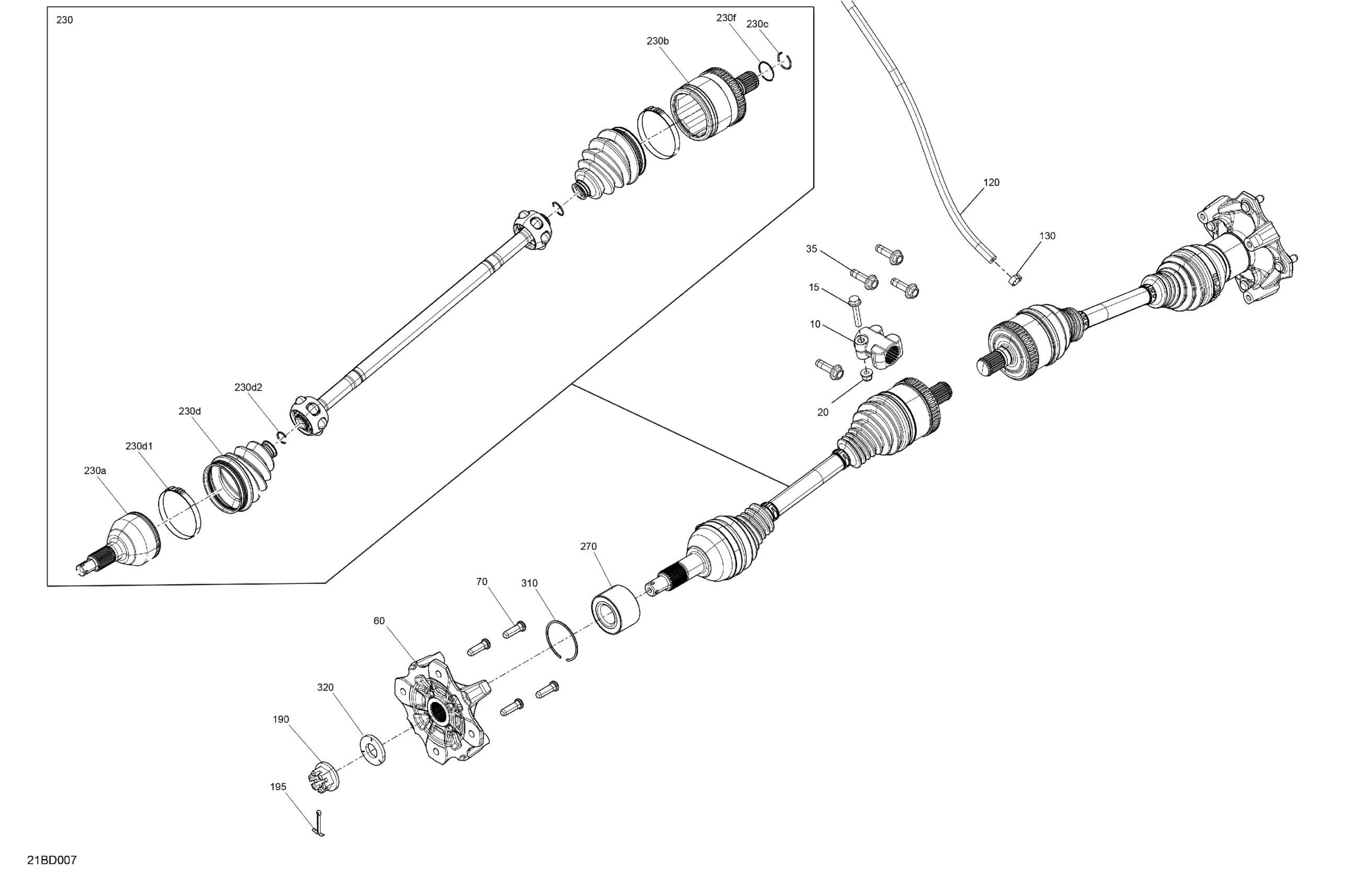 230

230f

230c

230b

120

130

35

15

10

20

230d2

230d

230d1

230a

270

70

310

60

320

190

195

21BD007