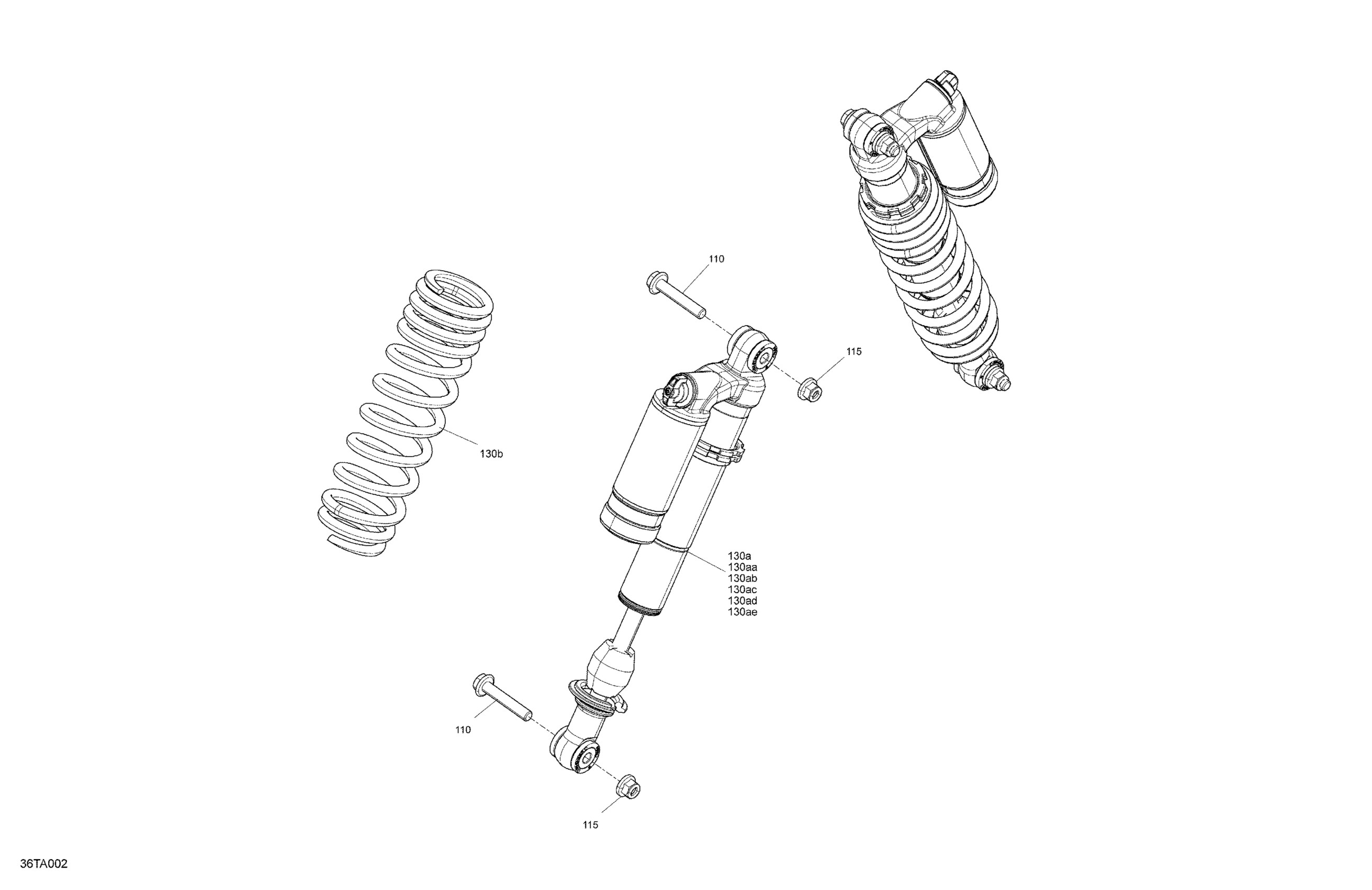 110

115

130b

130a
130aa
130ab
130ac
130ad
130ae

110

115

36TA002