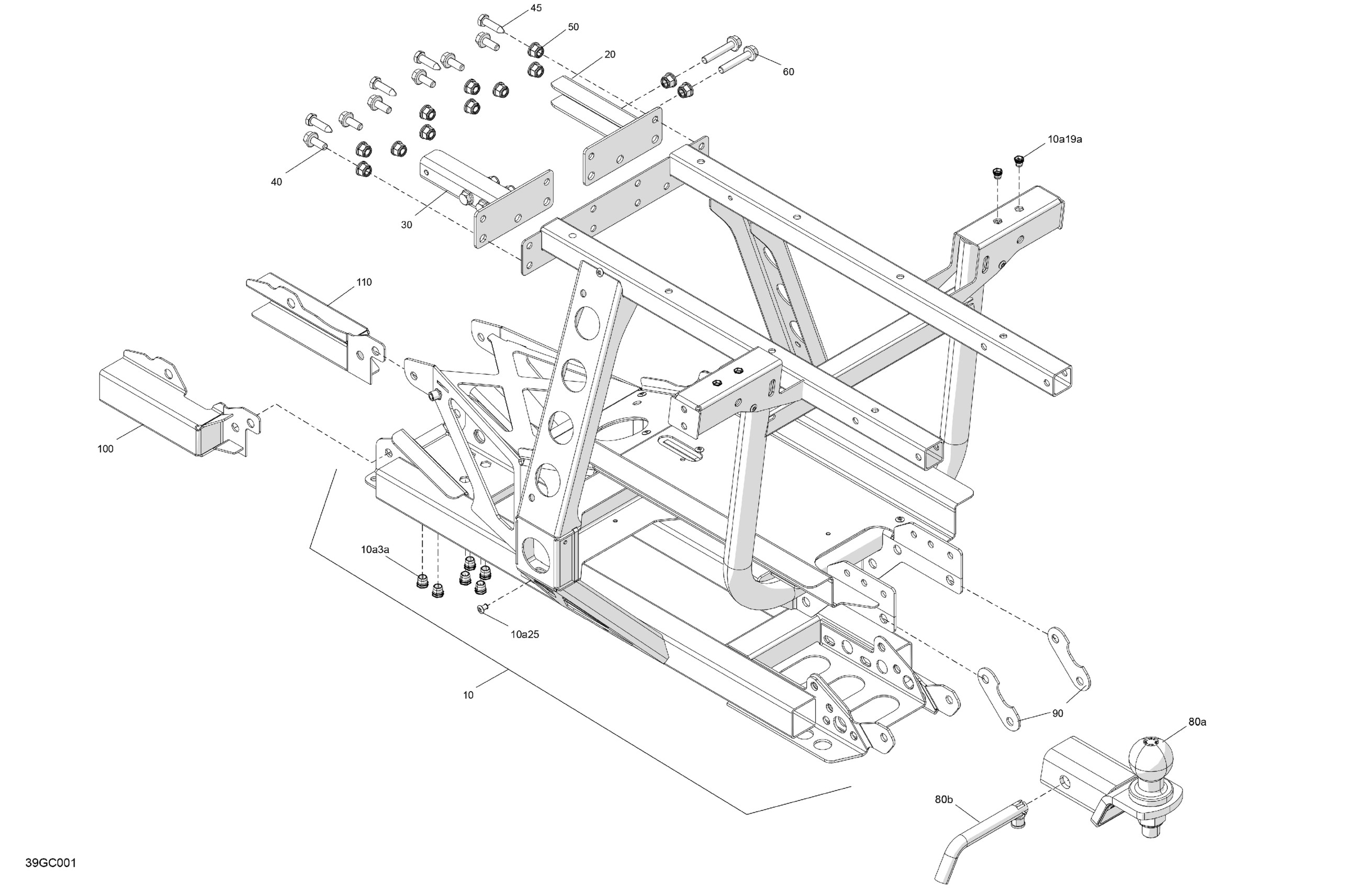 45
50
20
60
10a19a
40
30
110
100
10a3a
10a25
10
90
80a
80b
39GC001