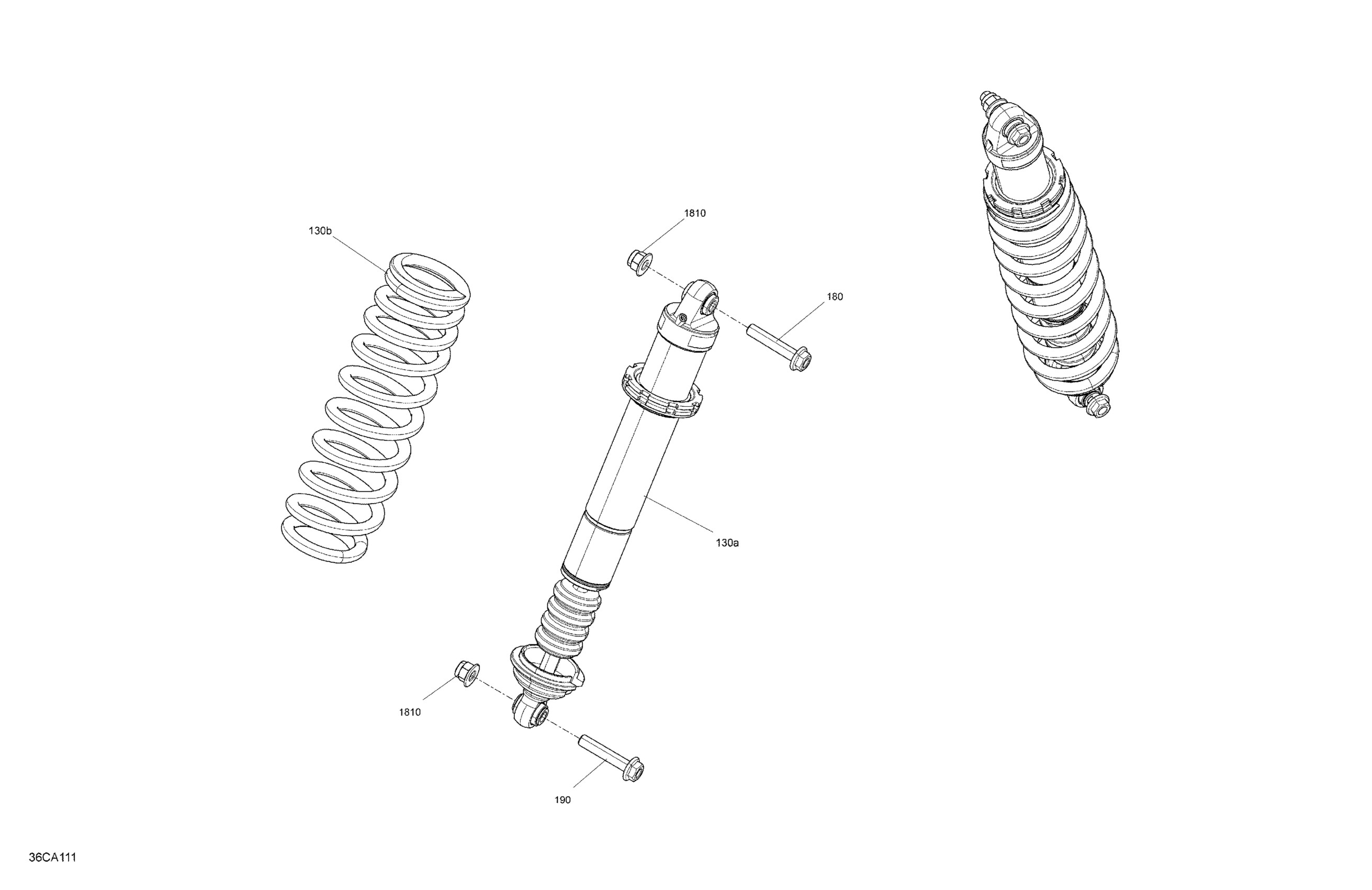 1810

130b

180

130a

1810

190

36CA111