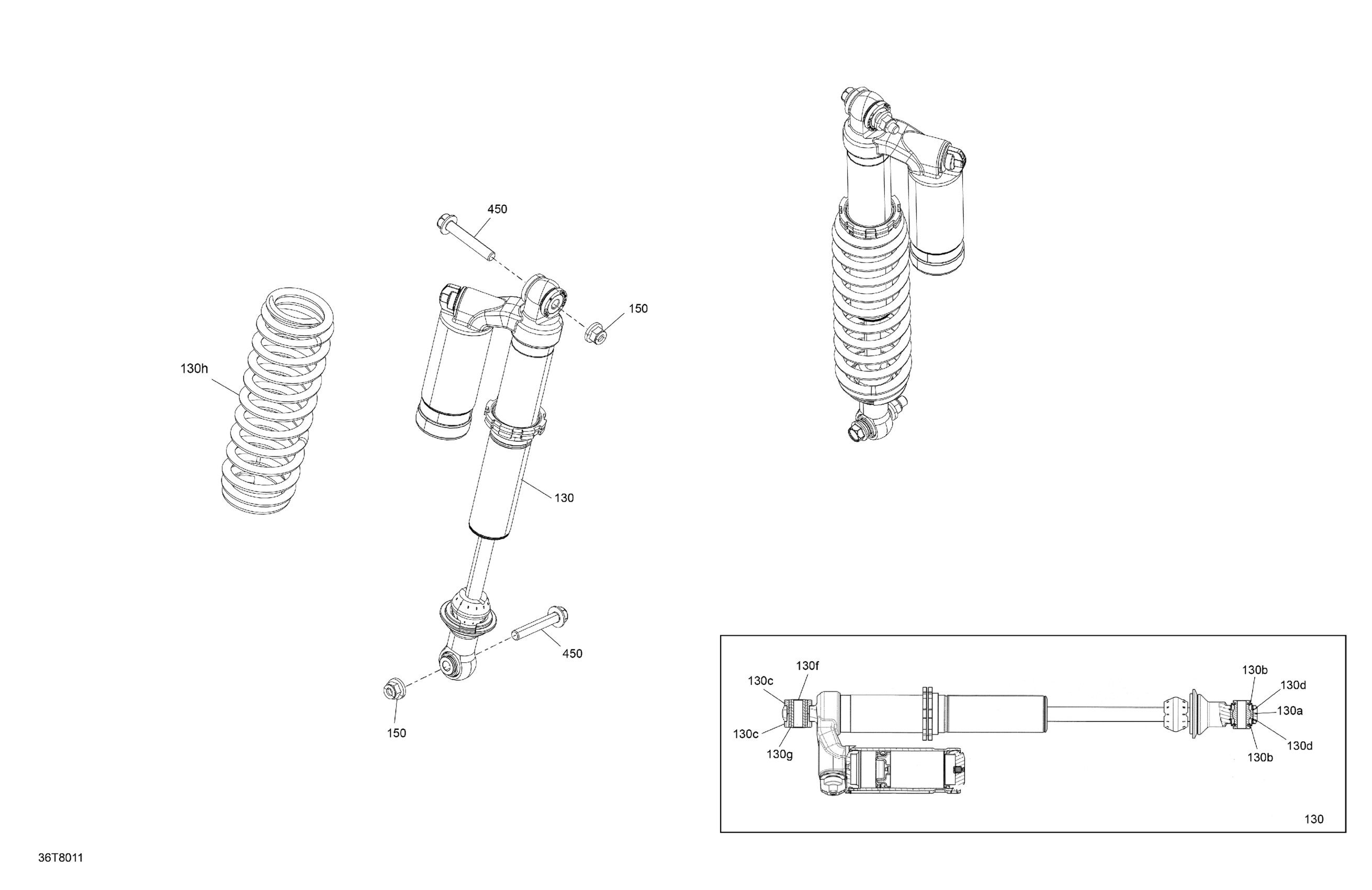 450

150

130h

130

450

150

130f
130c
130c
130g

130b
130d
130a
130d
130b

130

36T8011