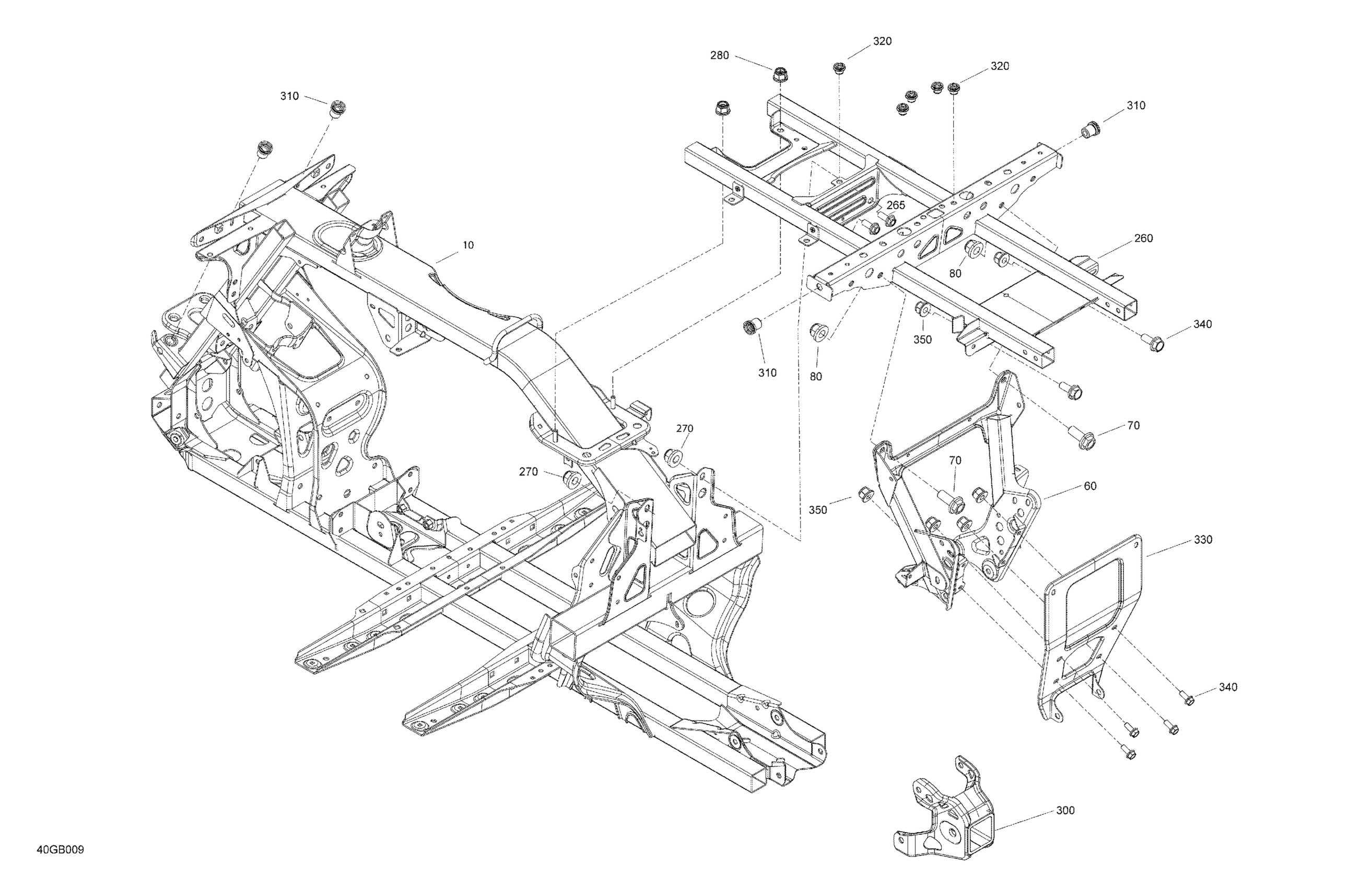 320
280
320
310
310
265
10
260
80
340
350
310
80
70
270
270
70
60
350
330
340
300
40GB009