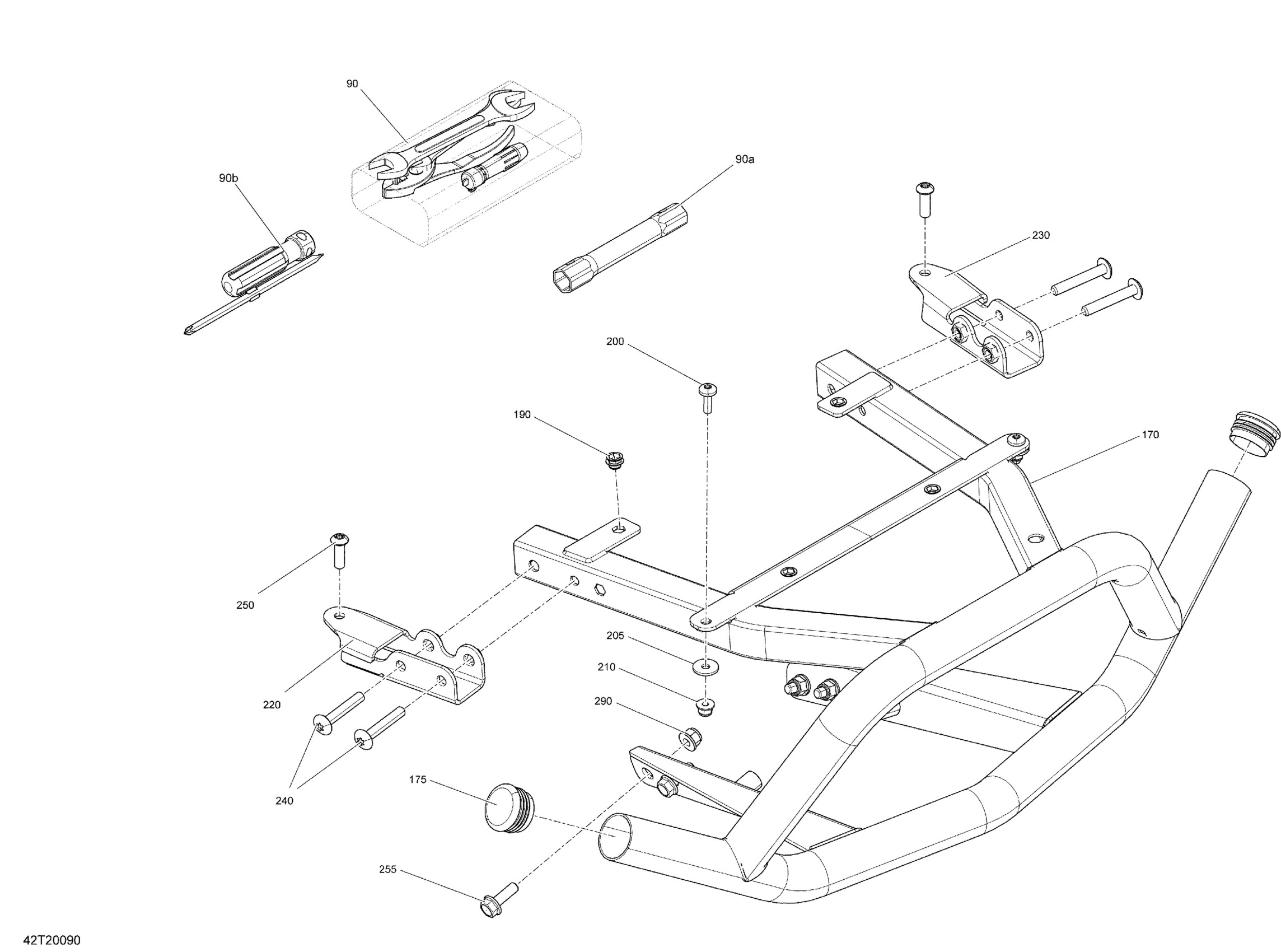 90

90b

90a

230

200

190

170

250

205

210

220

290

240

175

255

42T20090