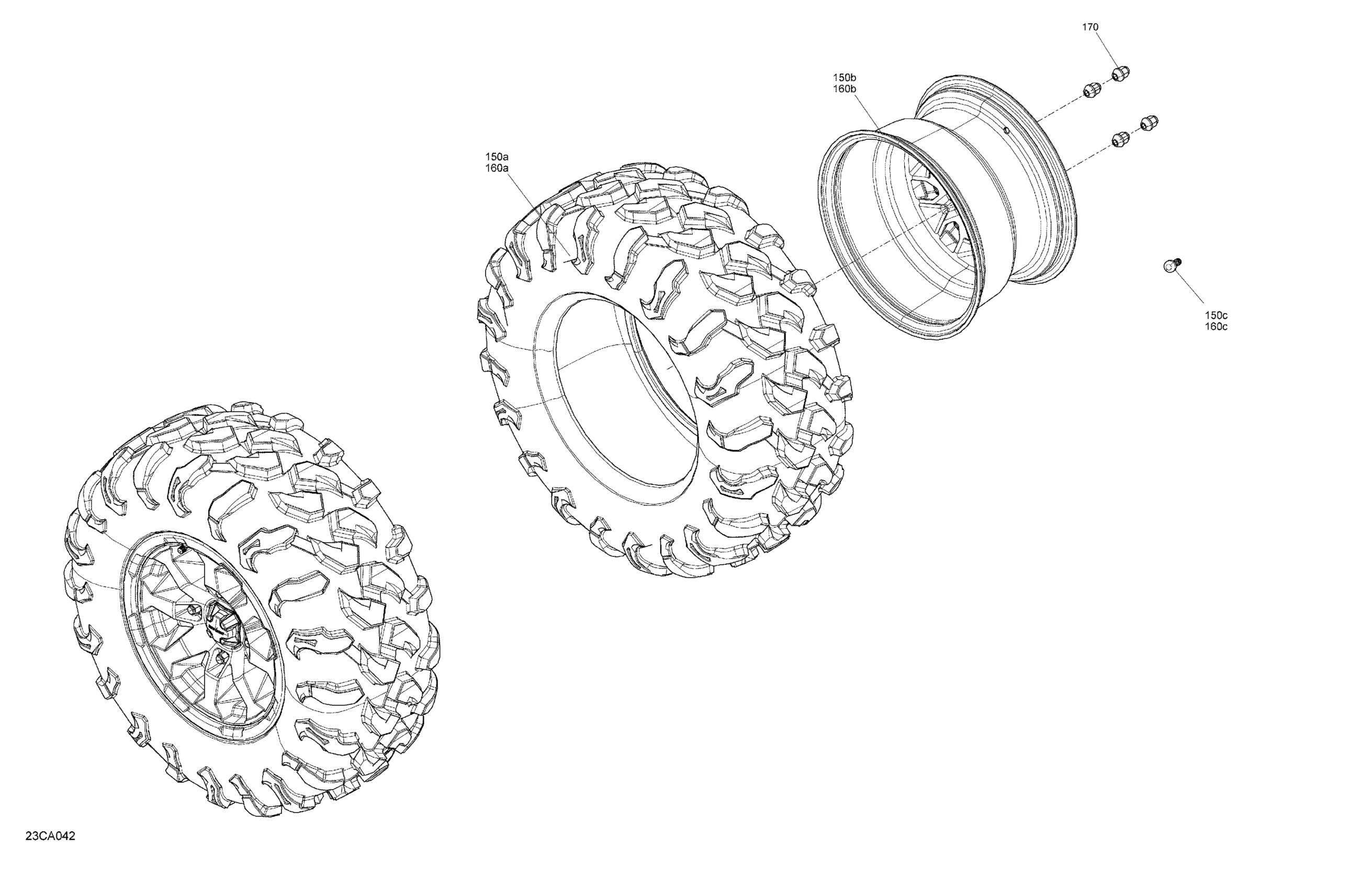 170

150b
160b

150a
160a

150c
160c

23CA042