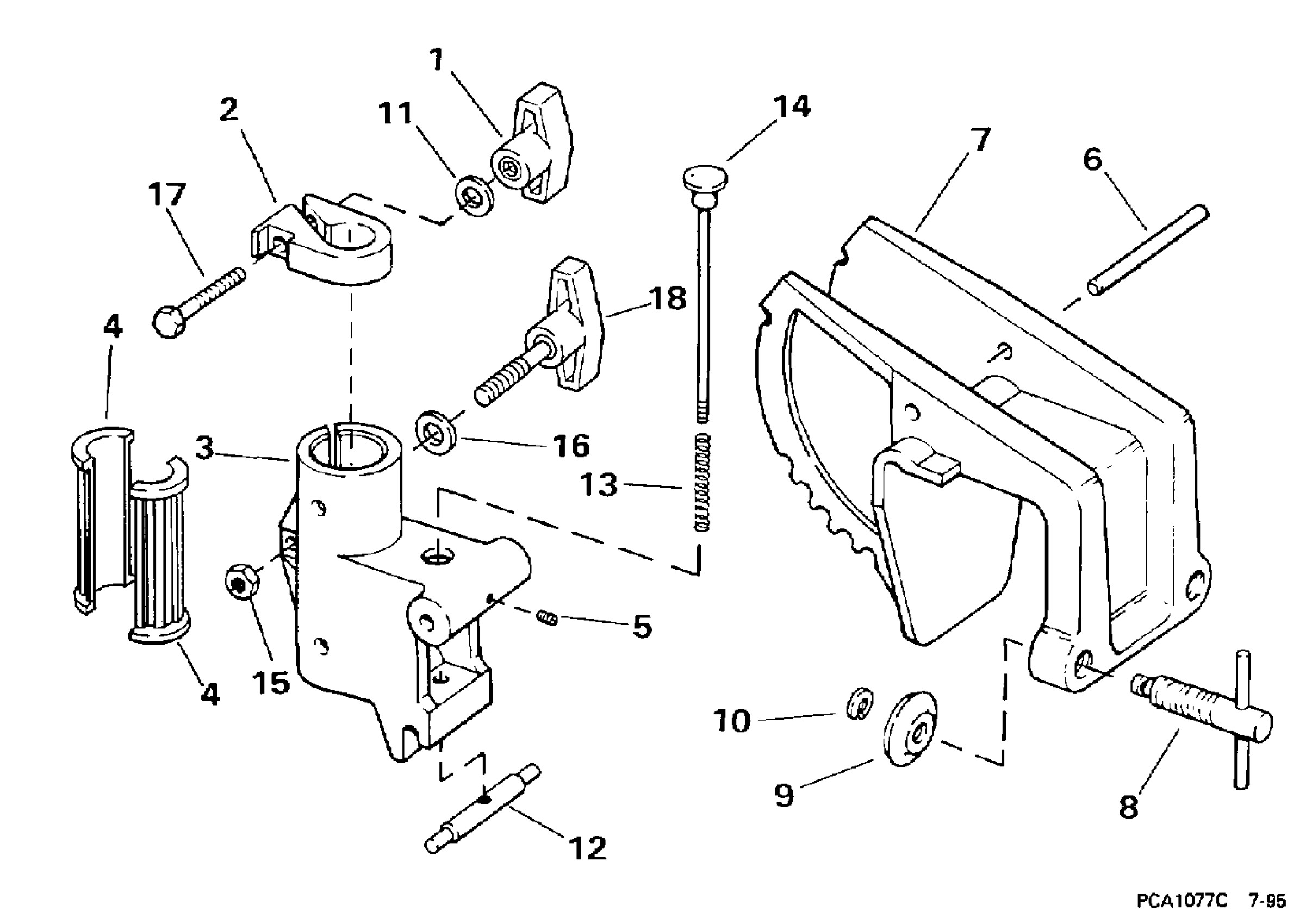 1
2
11
14
7
6
17
18
4
3
16
13
5
15
4
10
9
8
12

PCA1077C 7-95