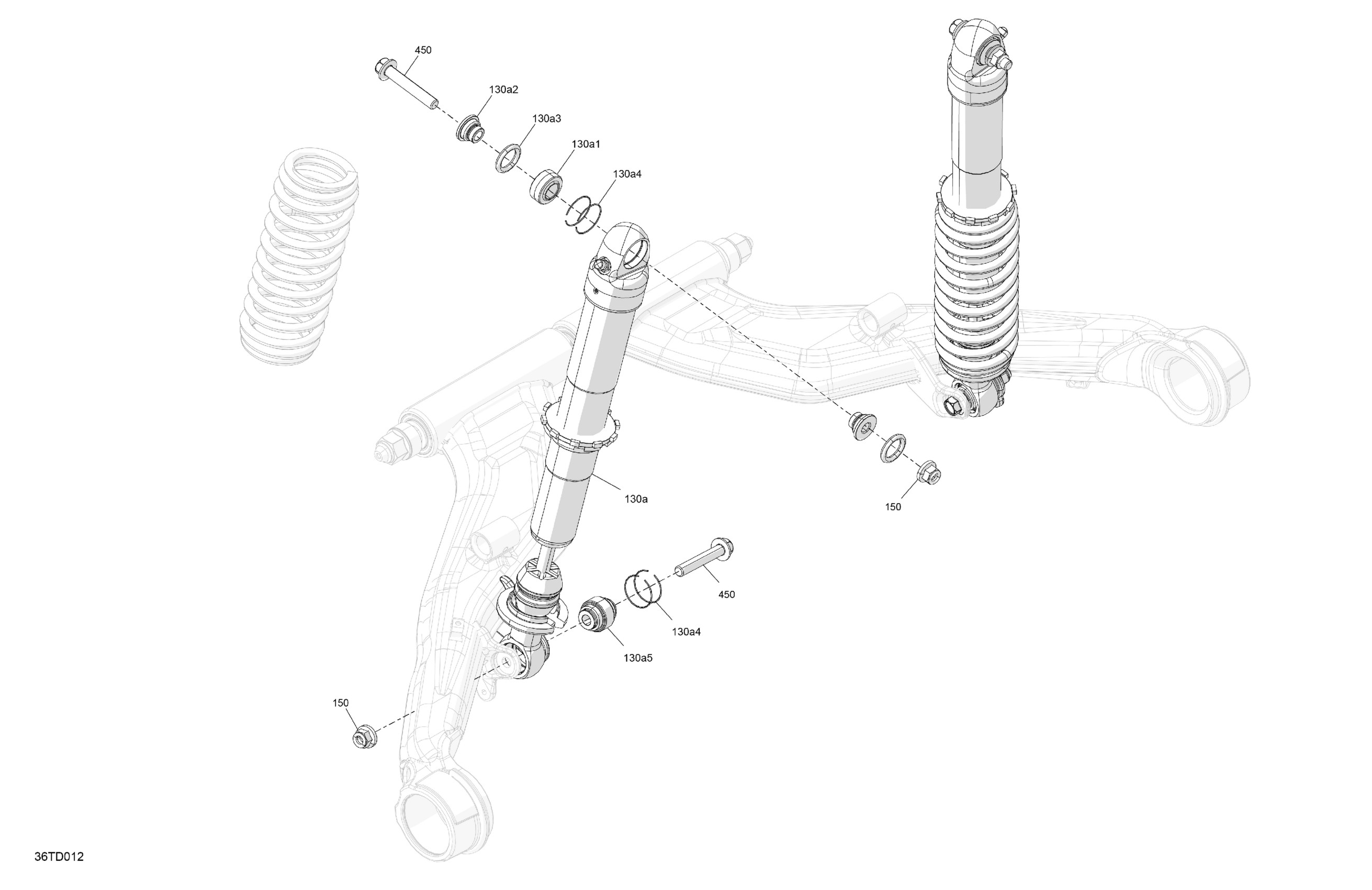 450
130a2
130a3
130a1
130a4
130a
150
450
130a4
130a5
150
36TD012