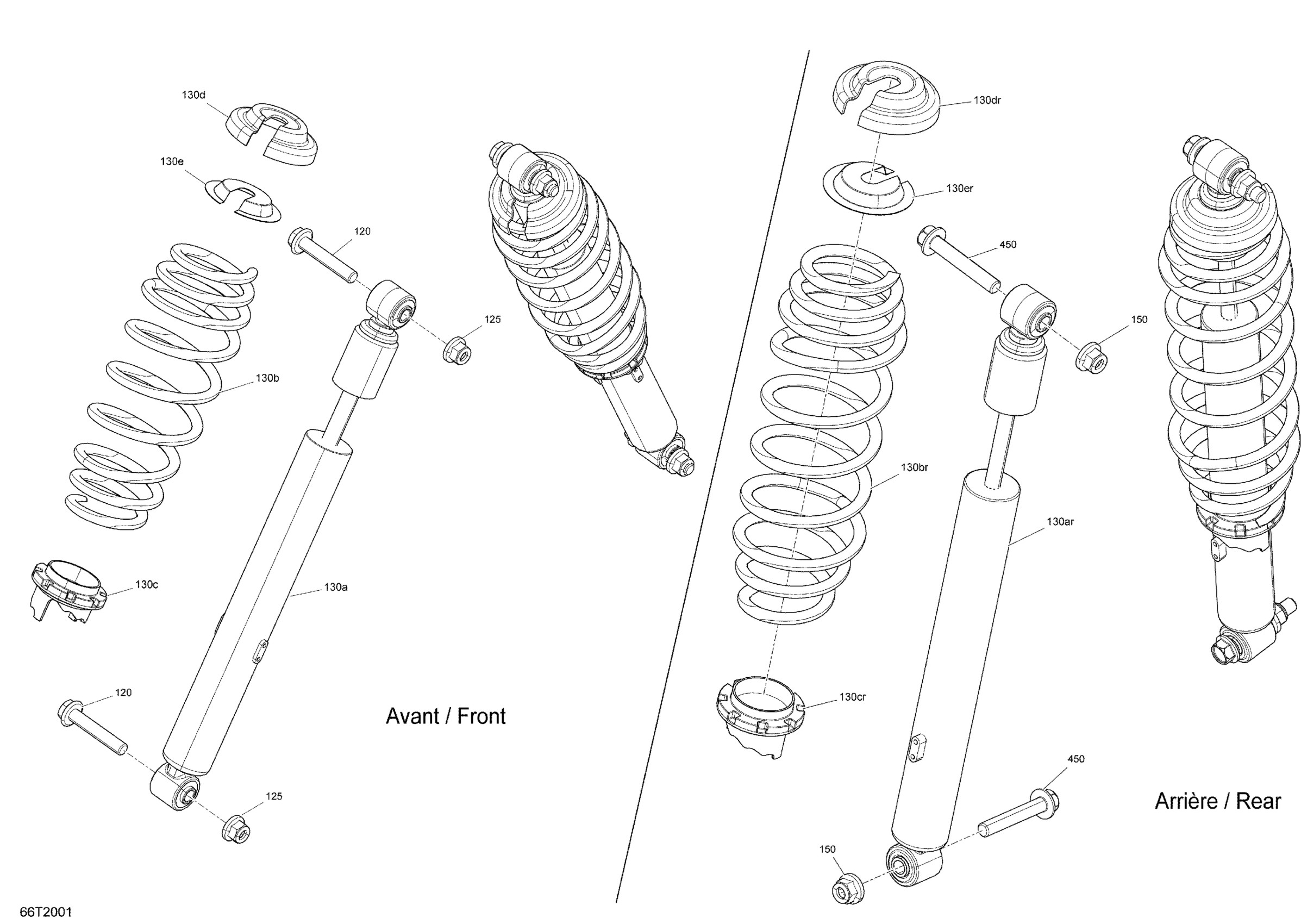 130d

130e

120

125

130b

130c

130a

120

125

Avant / Front

130dr

130er

450

150

130br

130ar

130cr

450

150

Arrière / Rear

66T2001