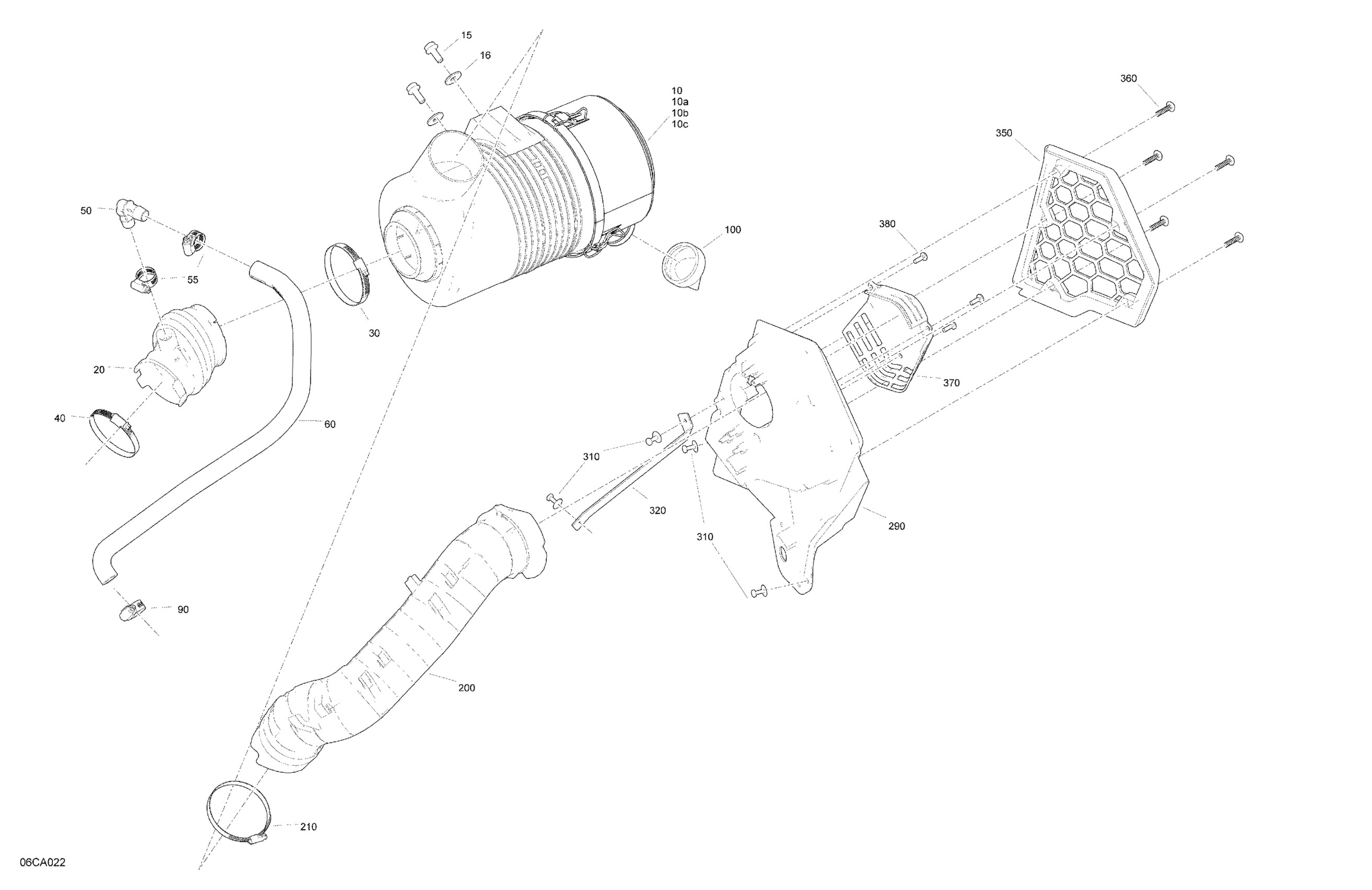 15
16
10
10a
10b
10c
360
350
50
100
380
55
30
20
370
40
60
310
320
310
290
90
200
210
06CA022