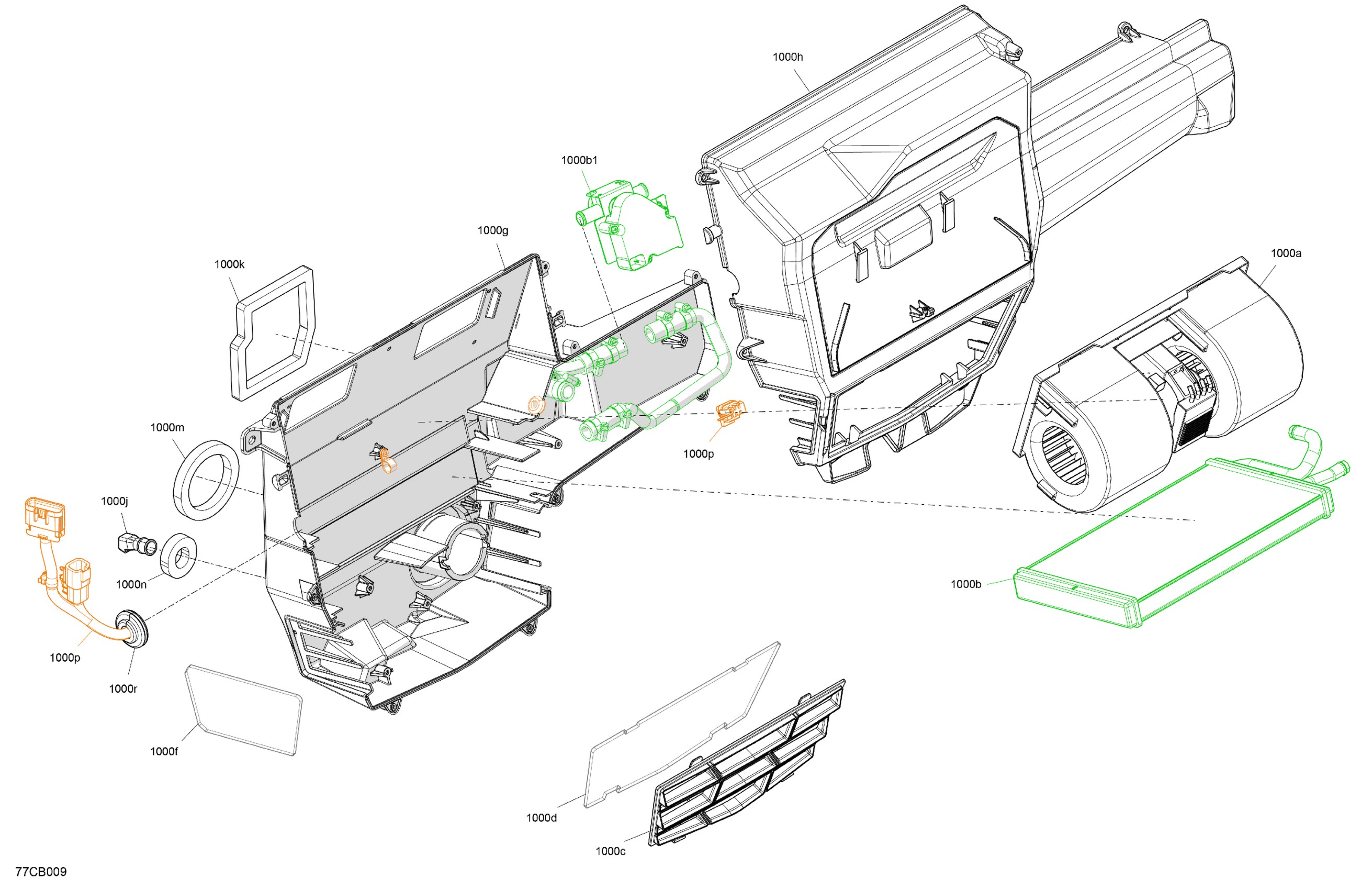 1000h

1000b1

1000g

1000k

1000a

1000m

1000p

1000j

1000n

1000b

1000p

1000r

1000f

1000d

1000c

77CB009