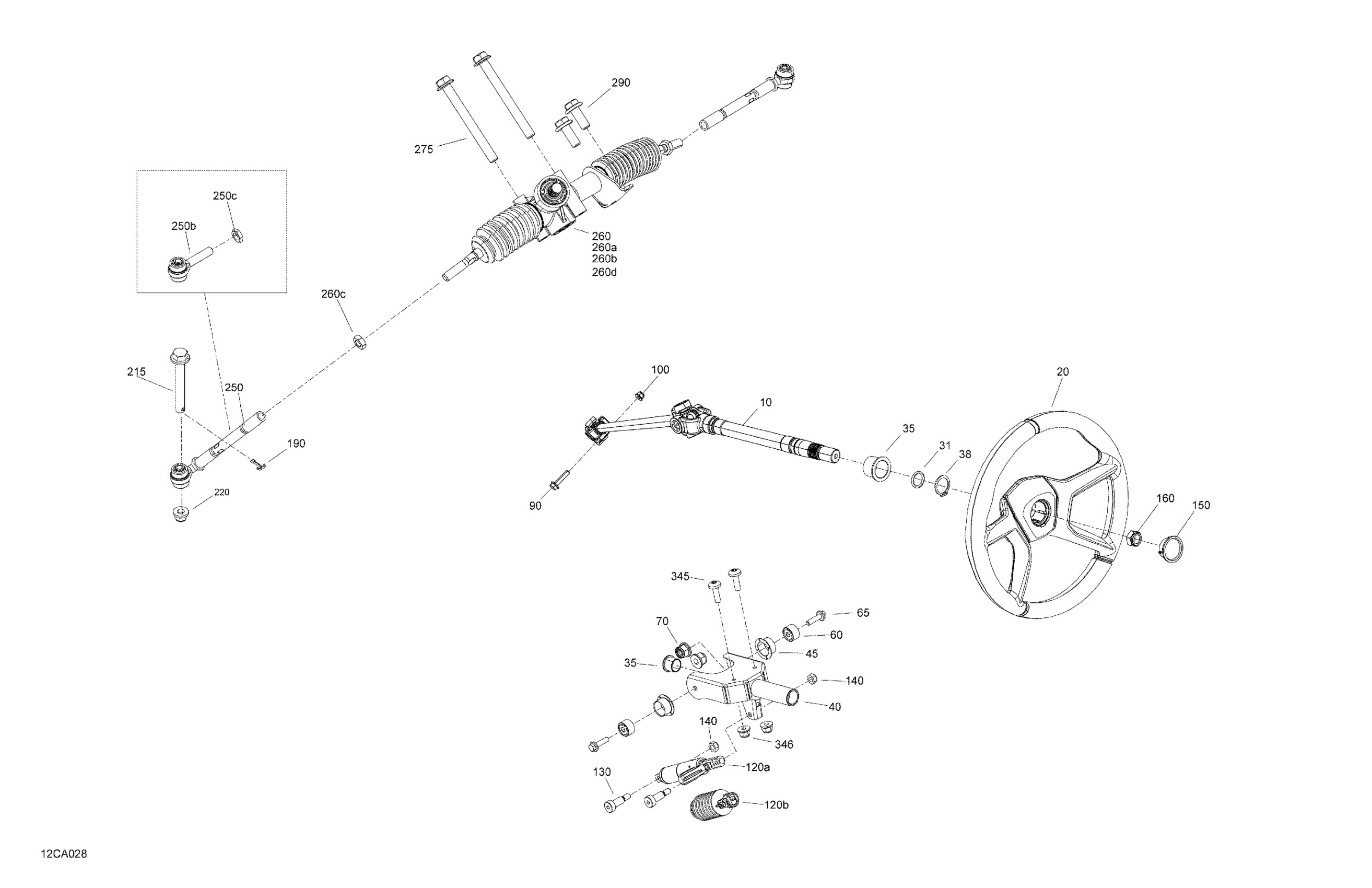 290
275
250c
250b
260
260a
260b
260d
260c
215
250
190
220
100
10
20
35
31
38
90
160
150
345
65
70
60
45
35
140
40
140
346
120a
130
120b
12CA028