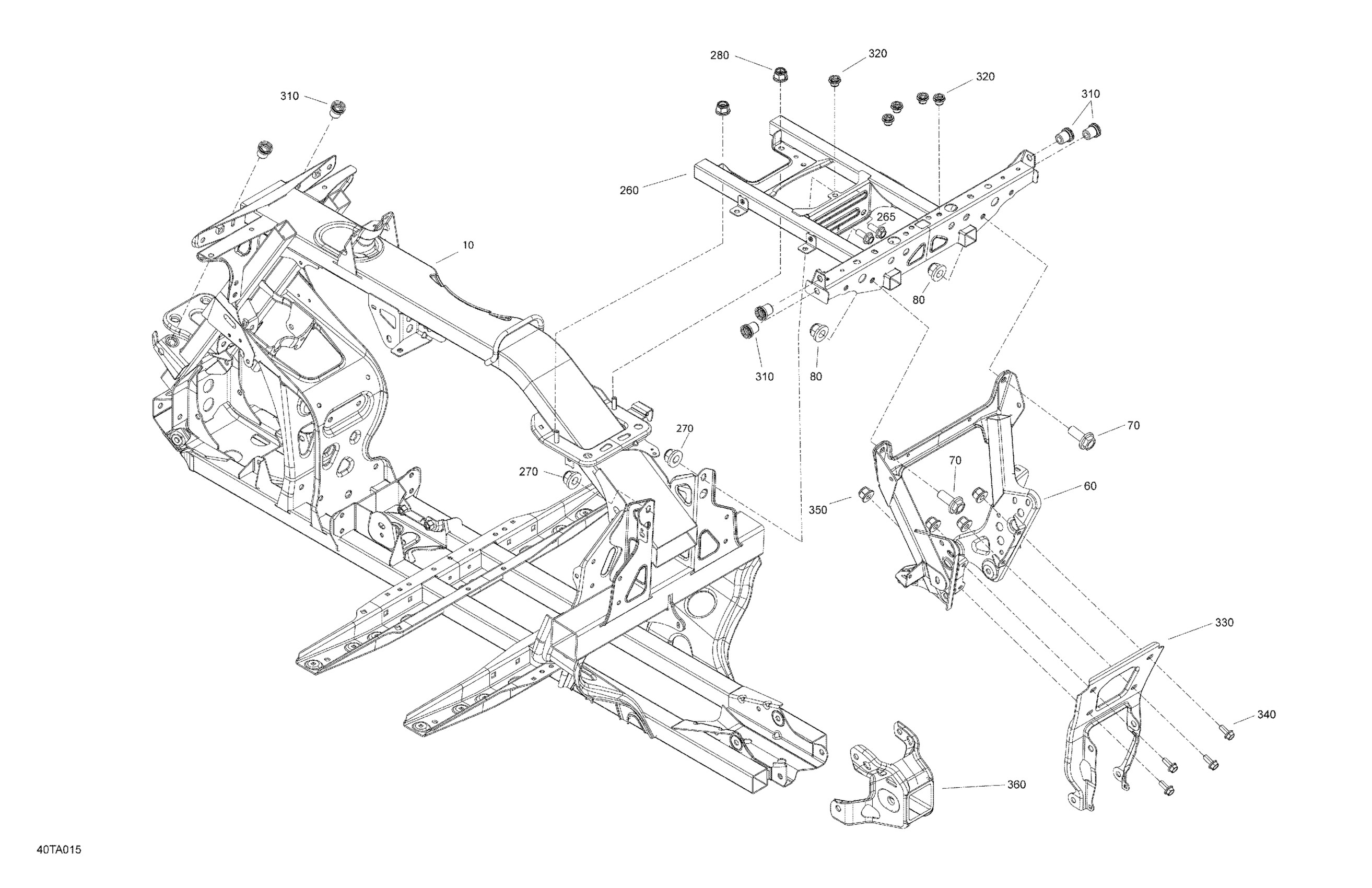 280
320
320
310
310
260
265
10
80
310
80
270
270
70
70
60
350
330
340
360
40TA015